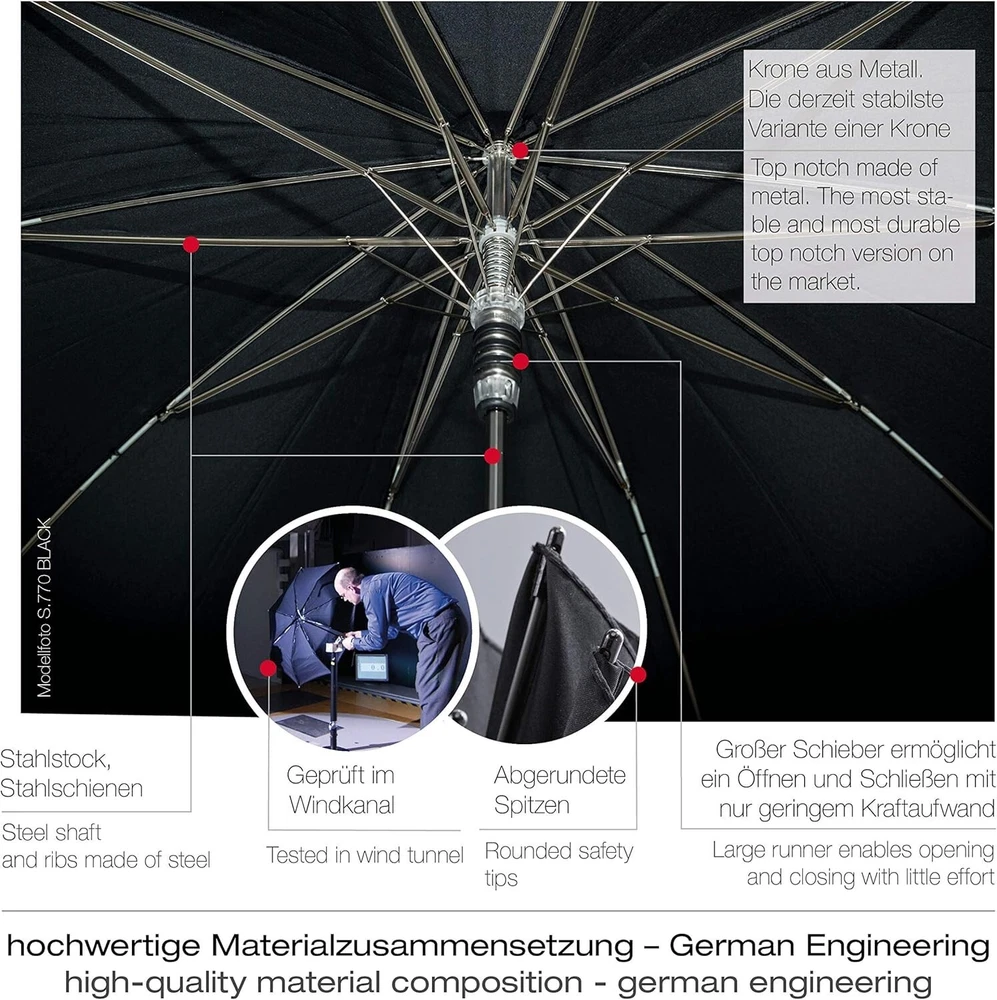 Krone aus Metall. Die derzeit stabilste Variante einer Krone

Top notch made of metal. The most stable and most durable top notch version on the market.

Modellfoto S.770 BLACK

Stahlstock, Stahlschienen

Steel shaft and ribs made of steel

Geprüft im Windkanal

Tested in wind tunnel

Abgerundete Spitzen

Rounded safety tips

Großer Schieber ermöglicht ein Öffnen und Schließen mit nur geringem Kraftaufwand

Large runner enables opening and closing with little effort

hochwertige Materialzusammensetzung – German Engineering
high-quality material composition - german engineering