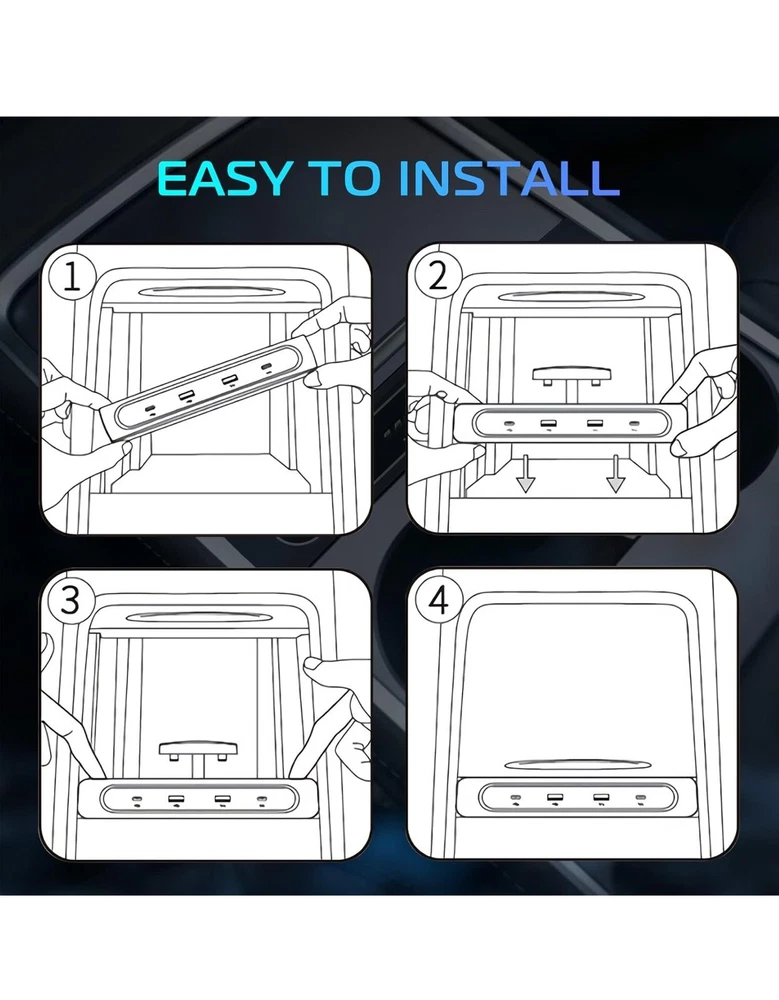 EASY TO INSTALL

1

2

3

4