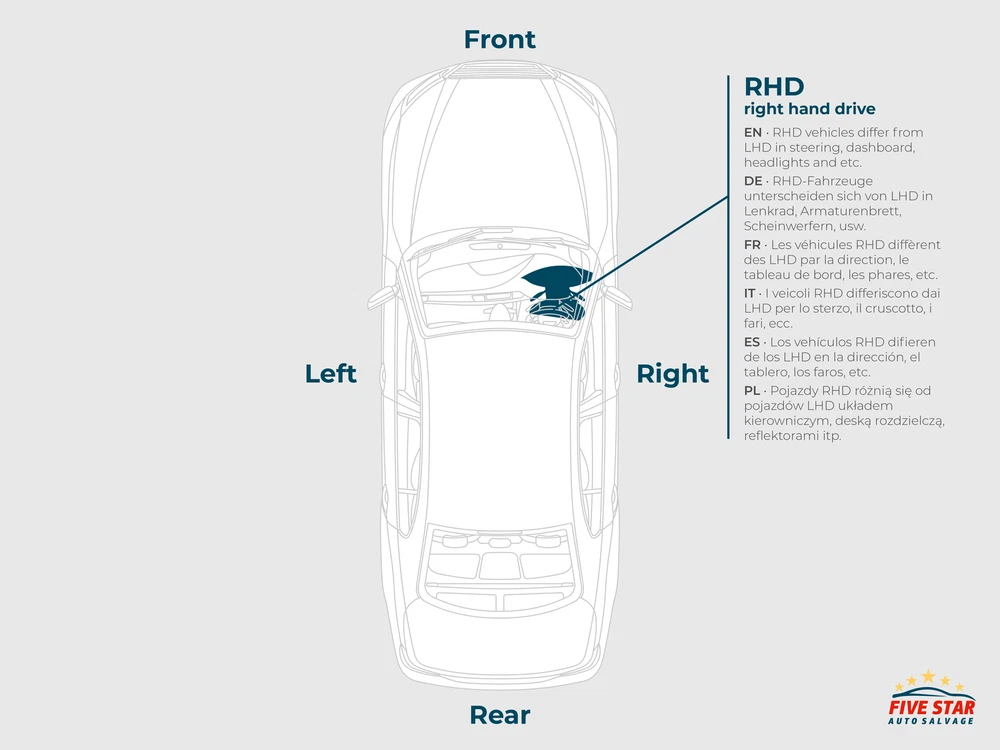 Front

Left

Right

Rear

RHD
right hand drive

EN · RHD vehicles differ from LHD in steering, dashboard, headlights and etc.

DE · RHD-Fahrzeuge unterscheiden sich von LHD in Lenkrad, Armaturenbrett, Scheinwerfern, usw.

FR · Les véhicules RHD diffèrent des LHD par la direction, le tableau de bord, les phares, etc.

IT · I veicoli RHD differiscono dai LHD per lo sterzo, il cruscotto, i fari, ecc.

ES · Los vehículos RHD difieren de los LHD en la dirección, el tablero, los faros, etc.

PL · Pojazdy RHD różnią się od pojazdów LHD układem kierowniczym, deską rozdzielczą, reflektorami itp.

FIVE STAR
AUTO SALVAGE