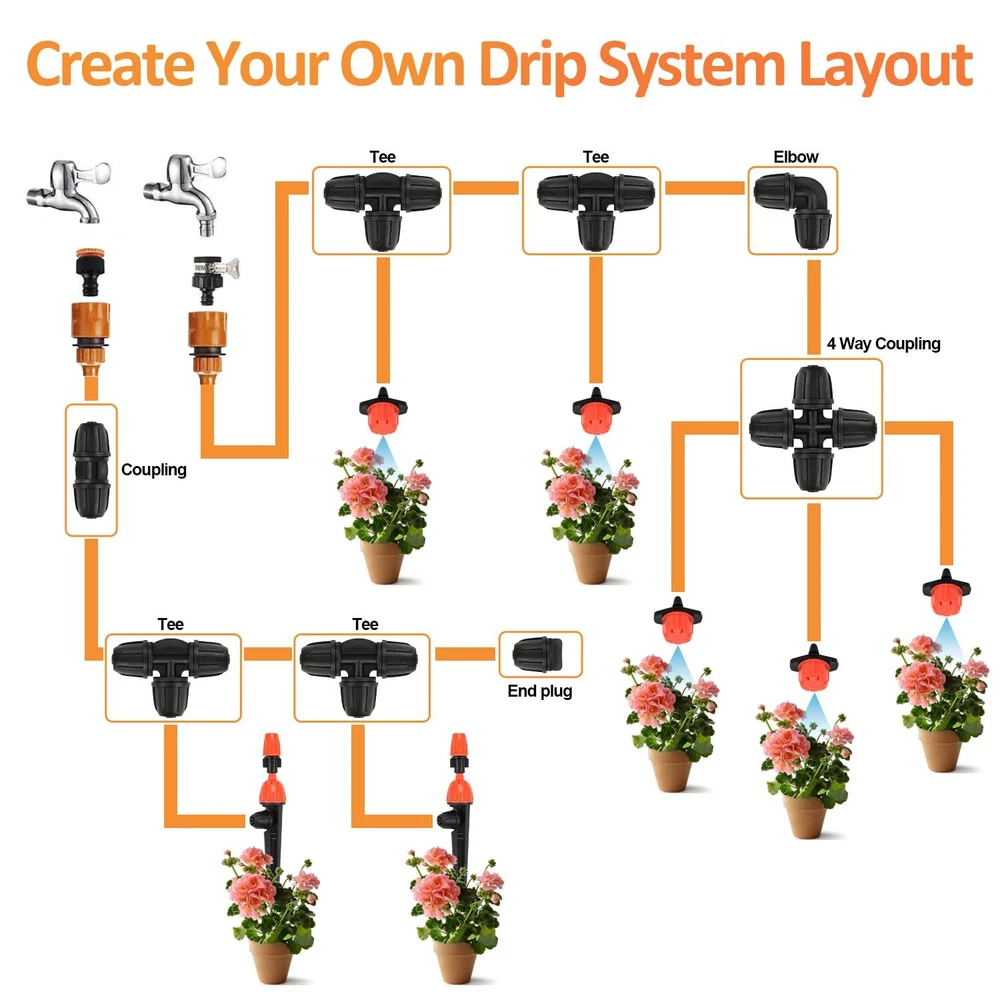 Create Your Own Drip System Layout

Tee
Tee
Elbow
4 Way Coupling
Coupling
Tee
Tee
End plug