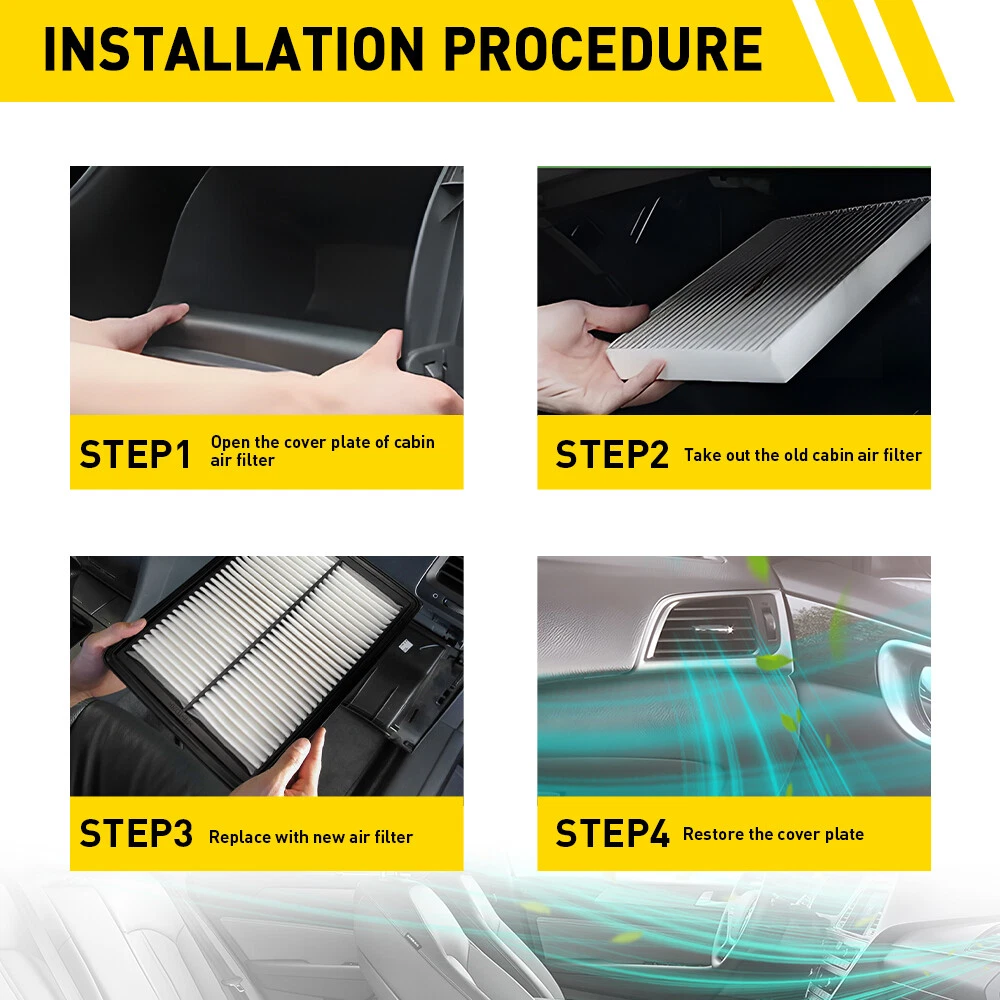 INSTALLATION PROCEDURE

STEP1 Open the cover plate of cabin air filter

STEP2 Take out the old cabin air filter

STEP3 Replace with new air filter

STEP4 Restore the cover plate