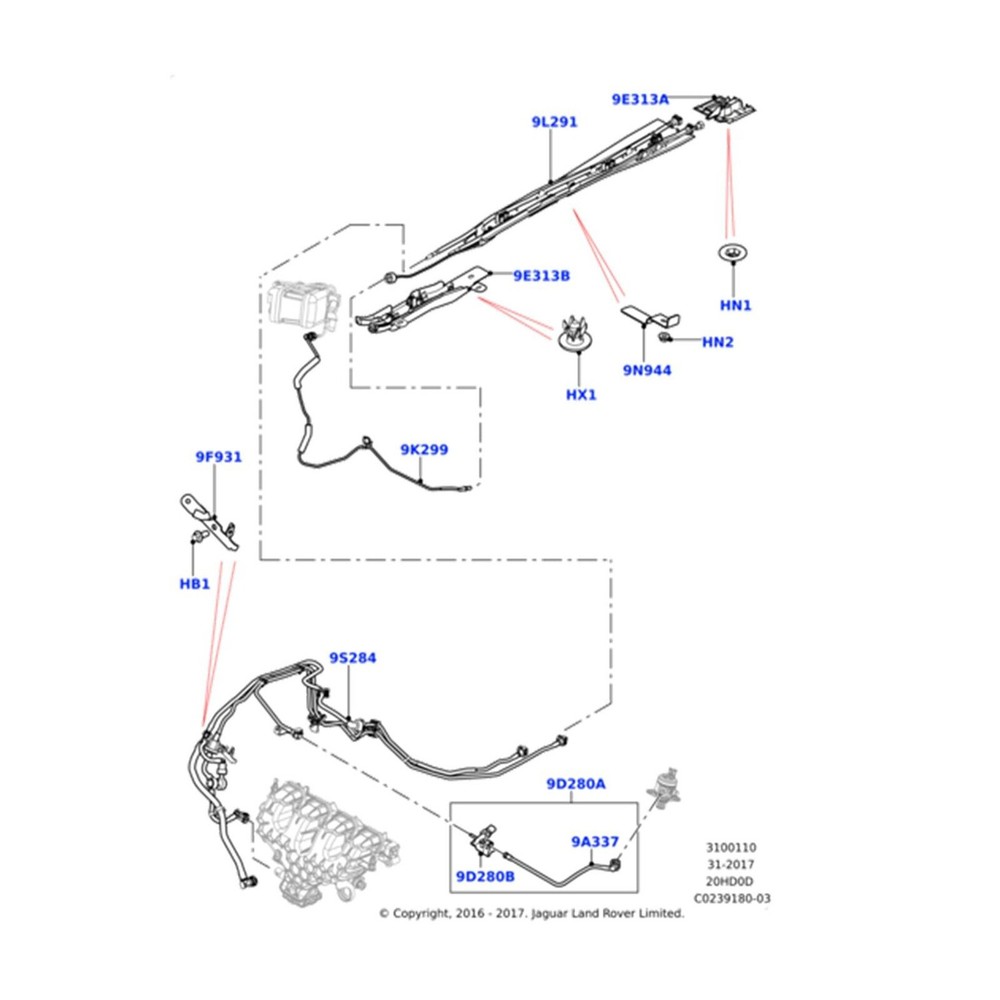 9E313A
9L291
9E313B
HN1
HN2
9N944
HX1
9K299
9F931
HB1
9S284
9D280A
9A337
9D280B
3100110
31-2017
20HD0D
C0239180-03
© Copyright, 2016 - 2017. Jaguar Land Rover Limited.