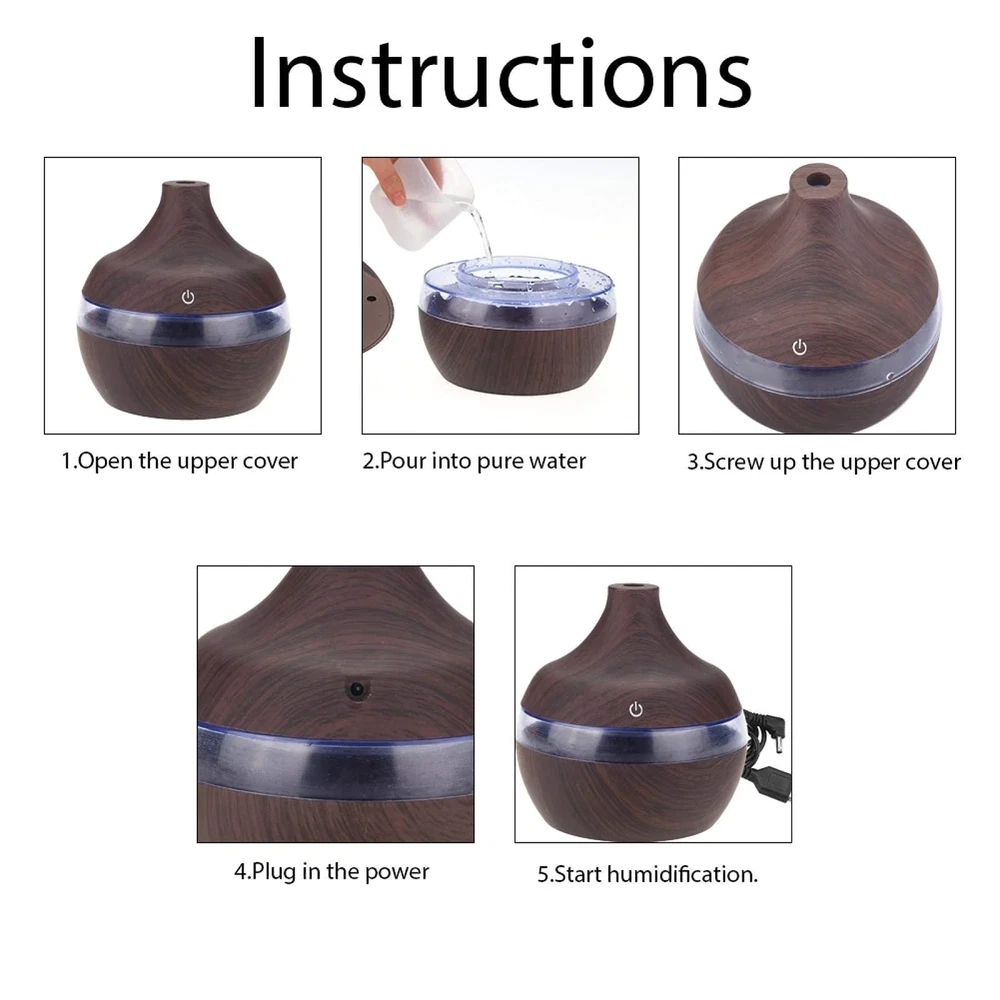 Instructions

1.Open the upper cover

2.Pour into pure water

3.Screw up the upper cover

4.Plug in the power

5.Start humidification.