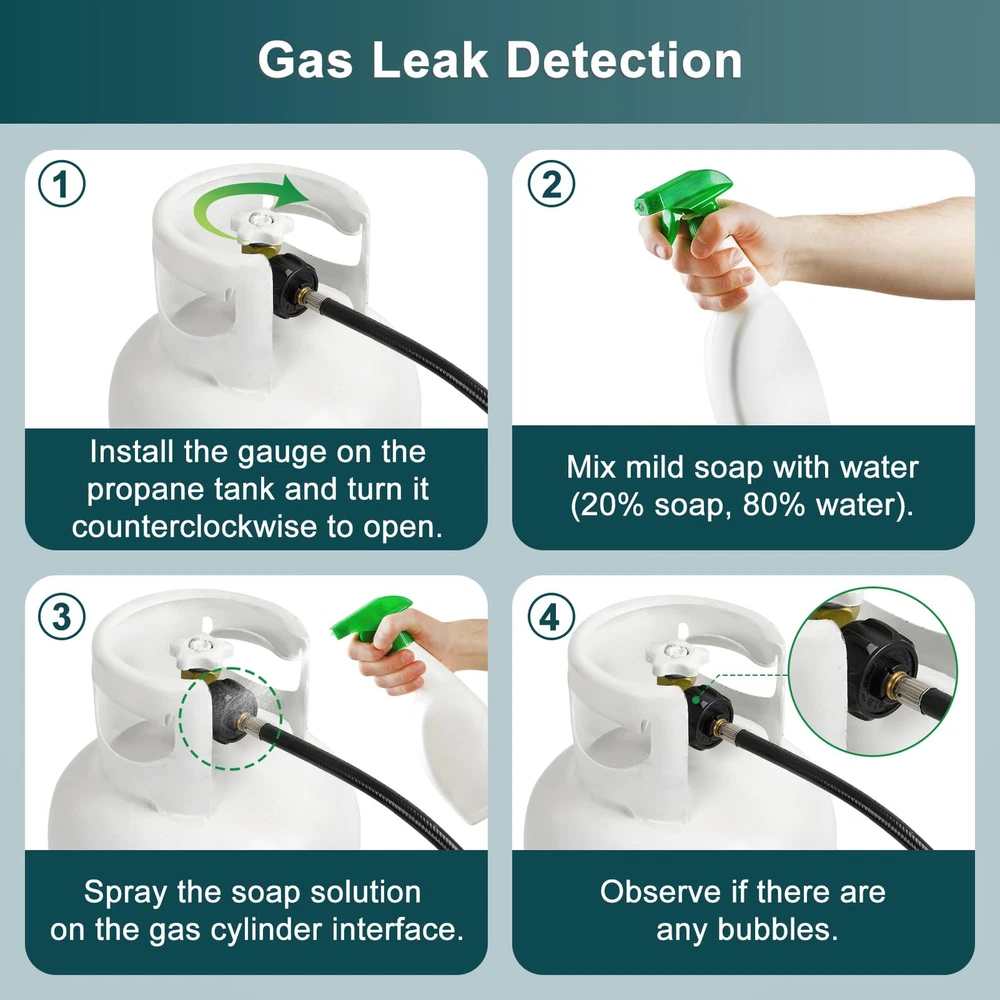 Gas Leak Detection

1
Install the gauge on the propane tank and turn it counterclockwise to open.

2
Mix mild soap with water (20% soap, 80% water).

3
Spray the soap solution on the gas cylinder interface.

4
Observe if there are any bubbles.