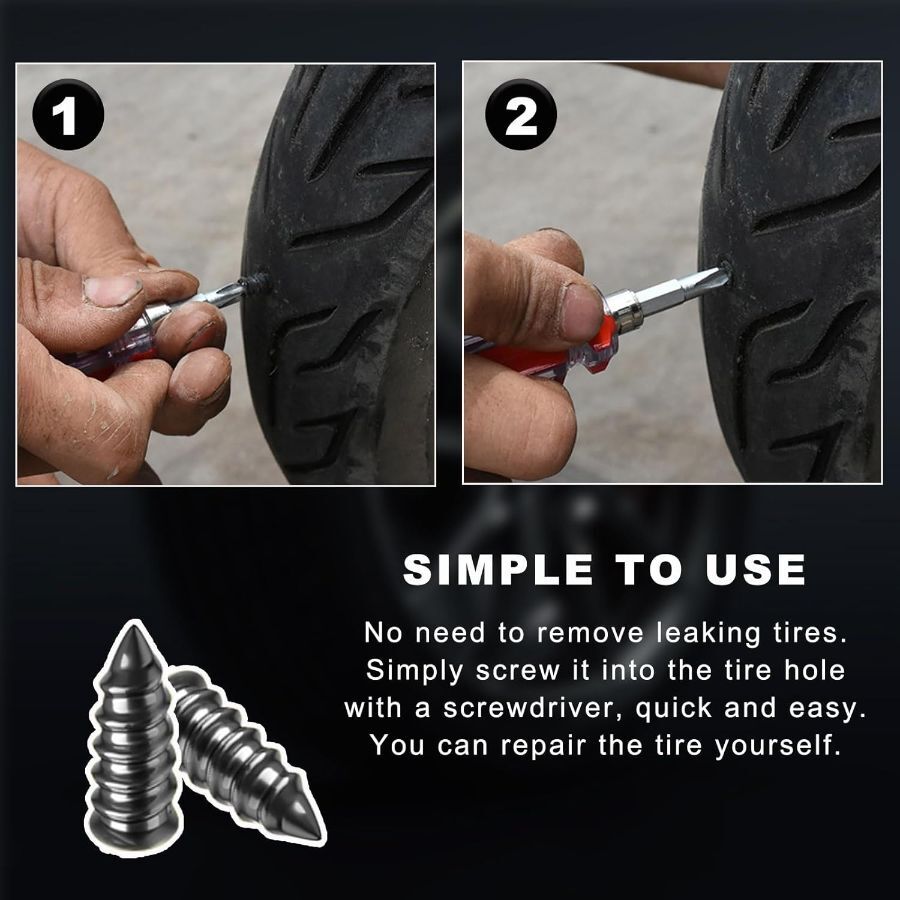 1

2

SIMPLE TO USE

No need to remove leaking tires. Simply screw it into the tire hole with a screwdriver, quick and easy. You can repair the tire yourself.