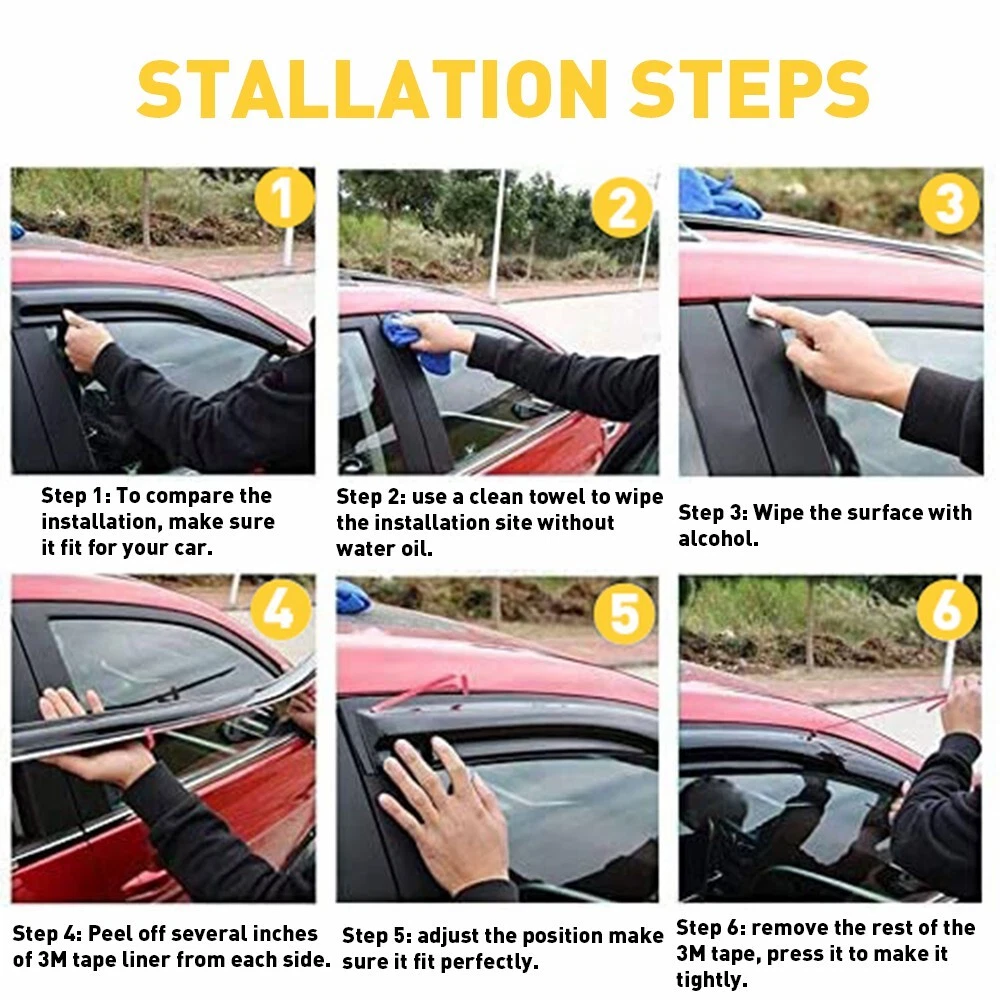 STALLATION STEPS

1

Step 1: To compare the installation, make sure it fit for your car.

2

Step 2: use a clean towel to wipe the installation site without water oil.

3

Step 3: Wipe the surface with alcohol.

4

Step 4: Peel off several inches of 3M tape liner from each side.

5

Step 5: adjust the position make sure it fit perfectly.

6

Step 6: remove the rest of the 3M tape, press it to make it tightly.