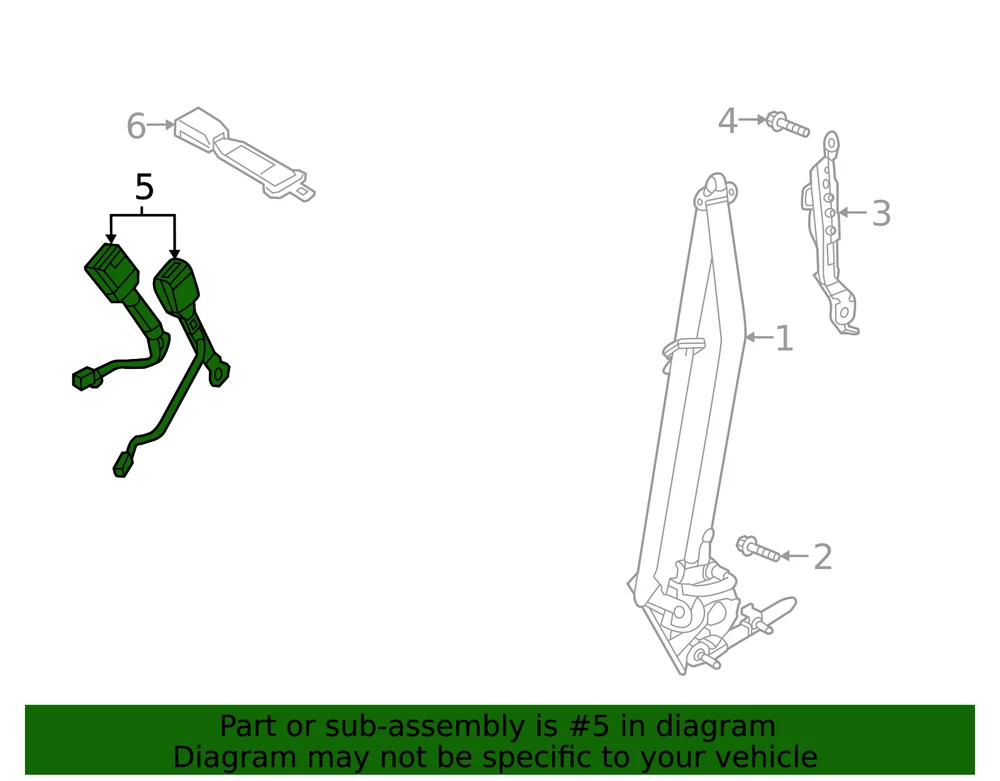 6
5
4
3
1
2

Part or sub-assembly is #5 in diagram
Diagram may not be specific to your vehicle