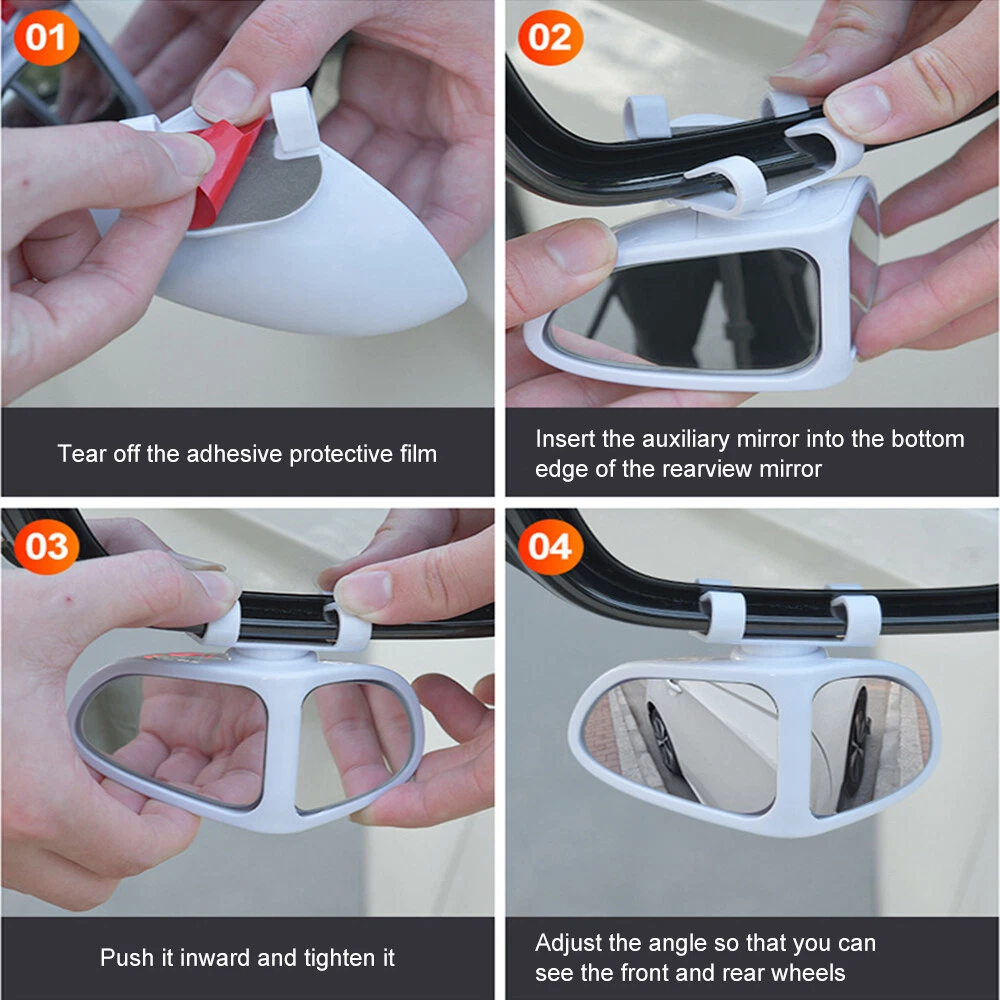 01

Tear off the adhesive protective film

02

Insert the auxiliary mirror into the bottom edge of the rearview mirror

03

Push it inward and tighten it

04

Adjust the angle so that you can see the front and rear wheels