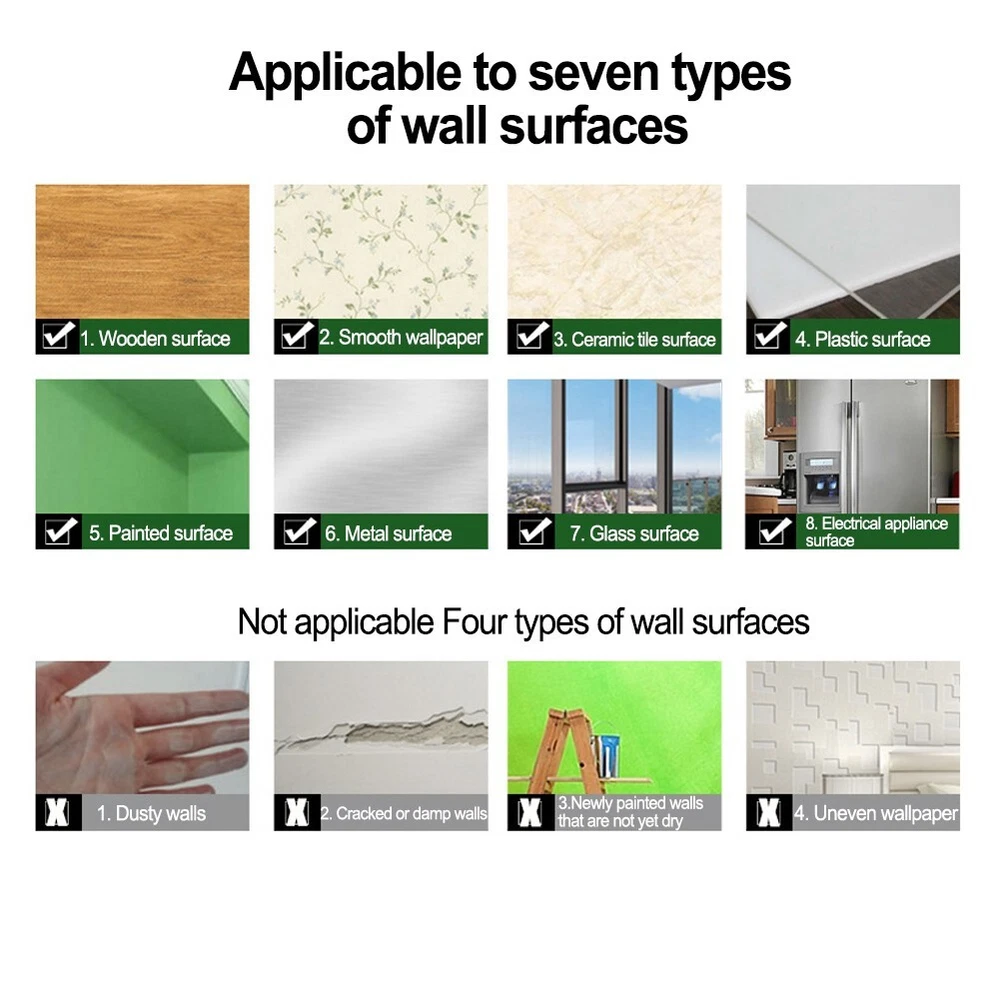 Applicable to seven types of wall surfaces

1. Wooden surface

2. Smooth wallpaper

3. Ceramic tile surface

4. Plastic surface

5. Painted surface

6. Metal surface

7. Glass surface

8. Electrical appliance surface

Not applicable Four types of wall surfaces

1. Dusty walls

2. Cracked or damp walls

3.Newly painted walls that are not yet dry

4. Uneven wallpaper