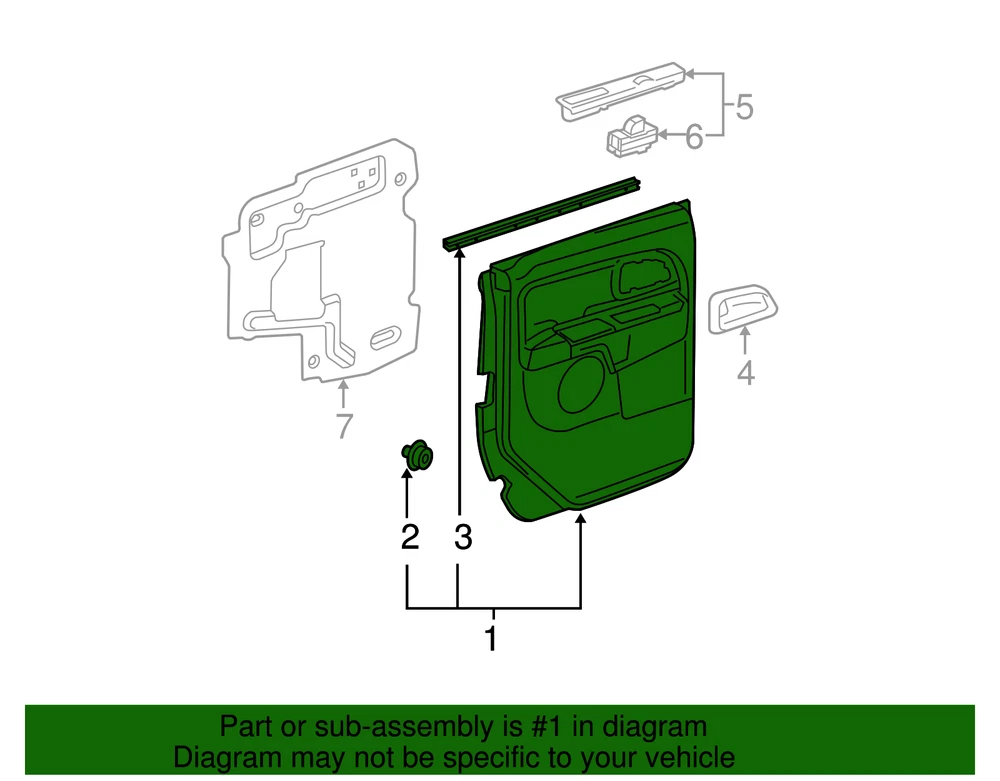 5
6
4
7
2
3
1

Part or sub-assembly is #1 in diagram
Diagram may not be specific to your vehicle