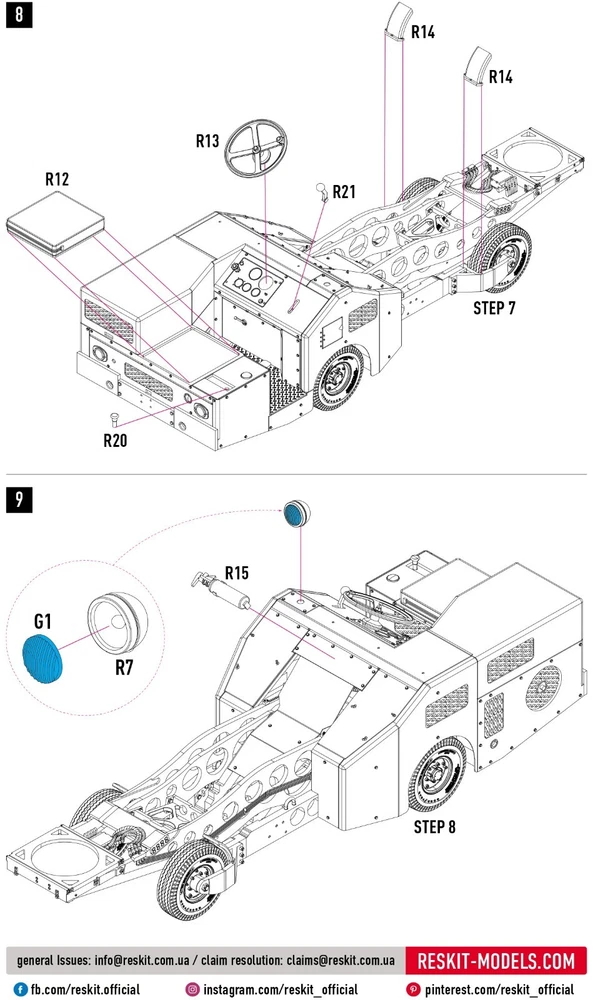 8

R14

R14

R13

R21

R12

STEP 7

R20

9

R15

G1

R7

STEP 8

general Issues: info@reskit.com.ua / claim resolution: claims@reskit.com.ua

RESKIT-MODELS.COM

fb.com/reskit.official

instagram.com/reskit_official

pinterest.com/reskit_official