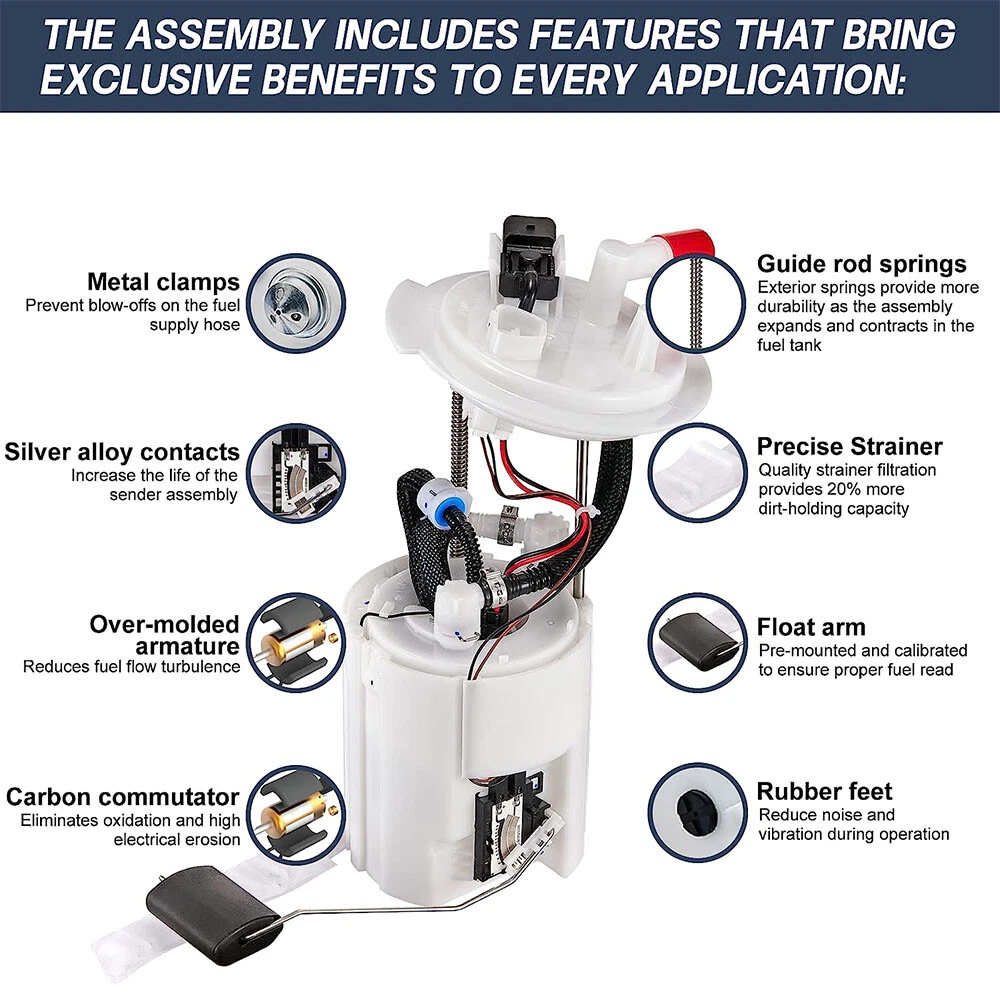 THE ASSEMBLY INCLUDES FEATURES THAT BRING EXCLUSIVE BENEFITS TO EVERY APPLICATION:

Metal clamps
Prevent blow-offs on the fuel supply hose

Silver alloy contacts
Increase the life of the sender assembly

Over-molded armature
Reduces fuel flow turbulence

Carbon commutator
Eliminates oxidation and high electrical erosion

Guide rod springs
Exterior springs provide more durability as the assembly expands and contracts in the fuel tank

Precise Strainer
Quality strainer filtration provides 20% more dirt-holding capacity

Float arm
Pre-mounted and calibrated to ensure proper fuel read

Rubber feet
Reduce noise and vibration during operation