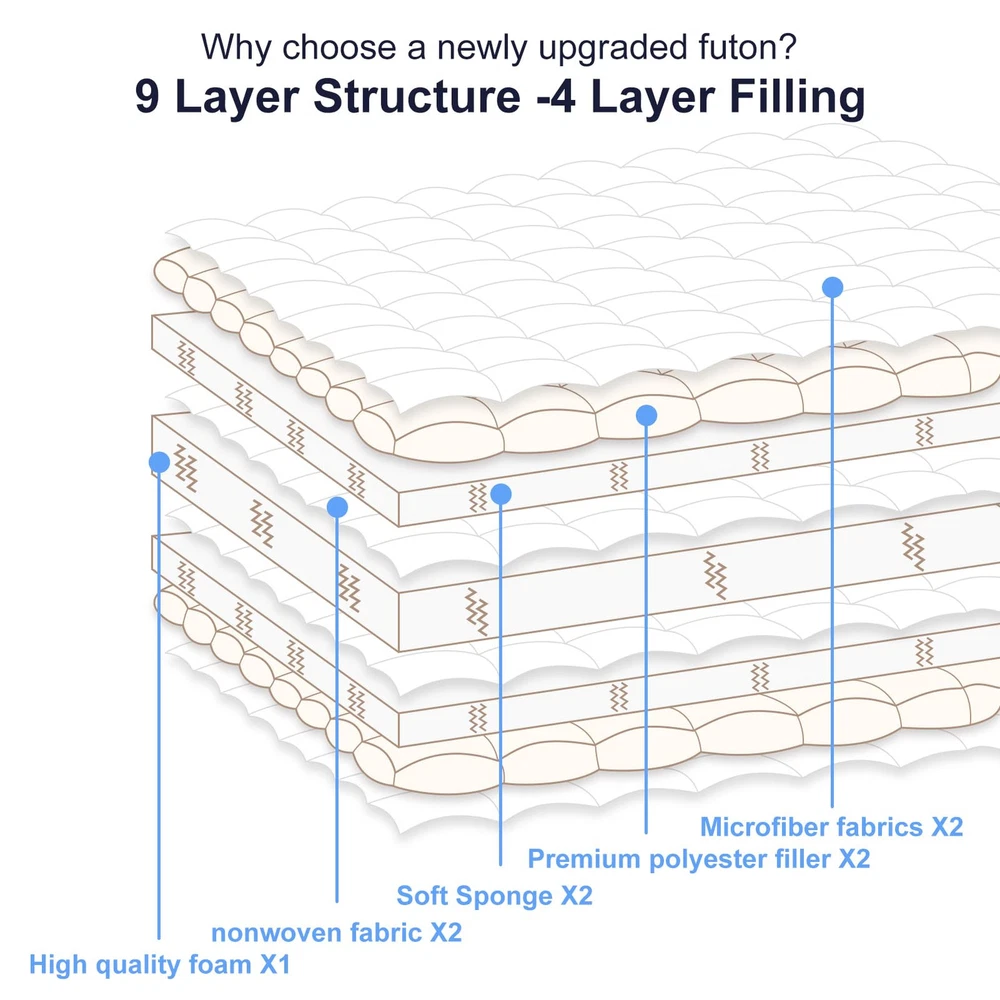 Why choose a newly upgraded futon?
9 Layer Structure -4 Layer Filling

Microfiber fabrics X2
Premium polyester filler X2
Soft Sponge X2
nonwoven fabric X2
High quality foam X1