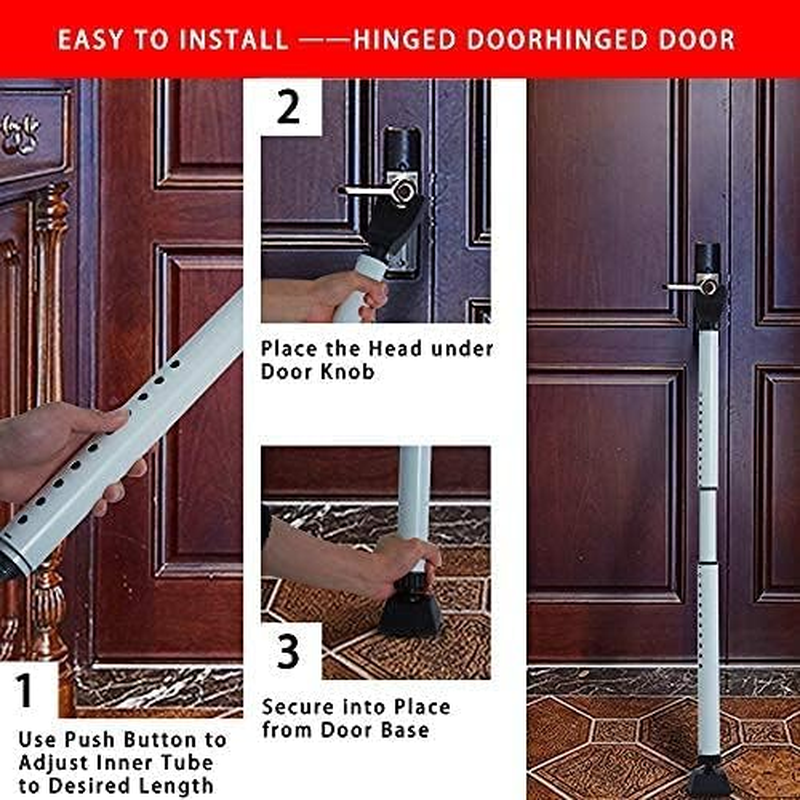 EASY TO INSTALL ——HINGED DOORHINGED DOOR

1

Use Push Button to Adjust Inner Tube to Desired Length

2

Place the Head under Door Knob

3

Secure into Place from Door Base