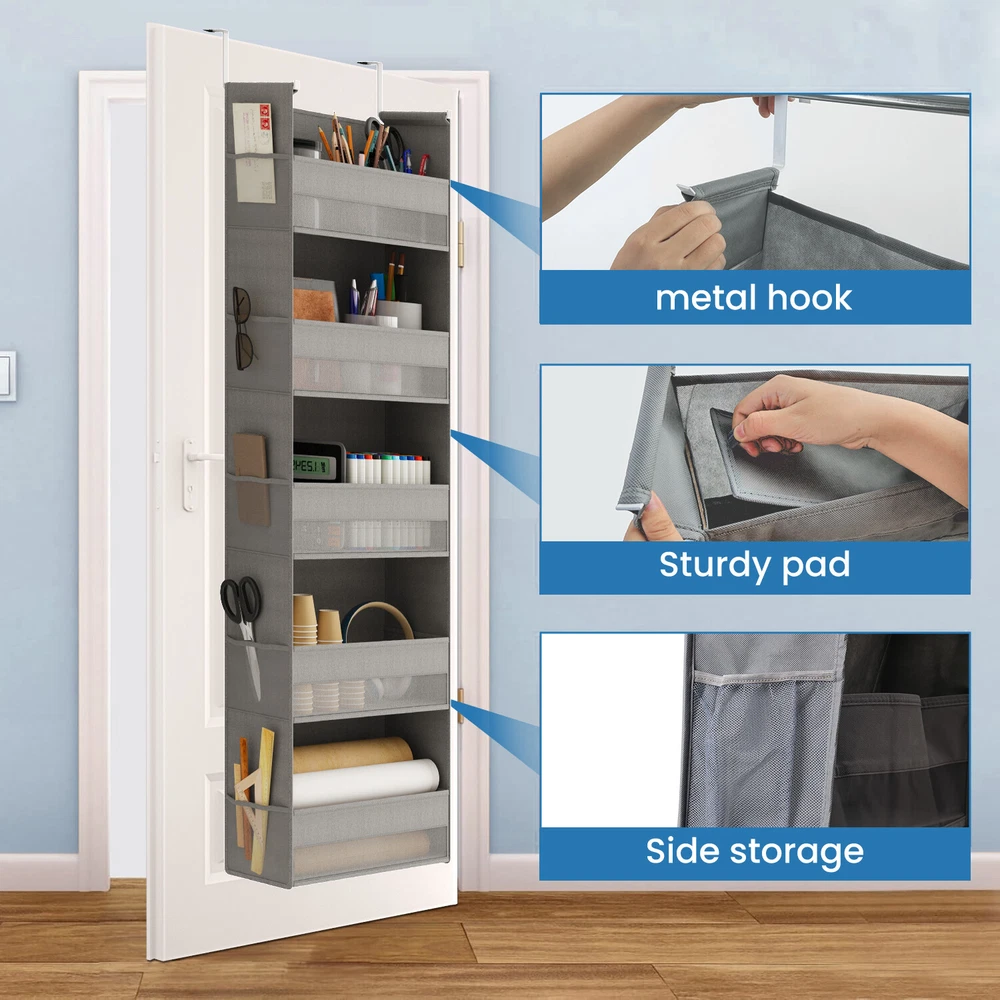 metal hook

Sturdy pad

Side storage