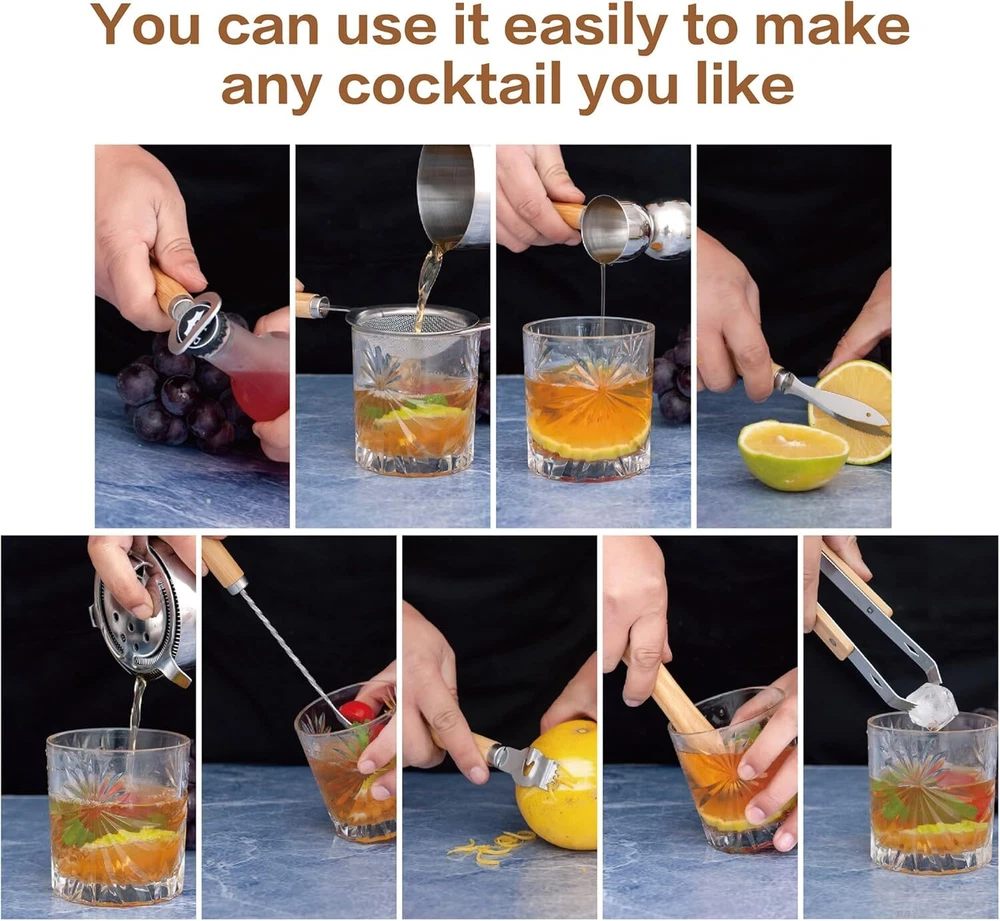 You can use it easily to make any cocktail you like