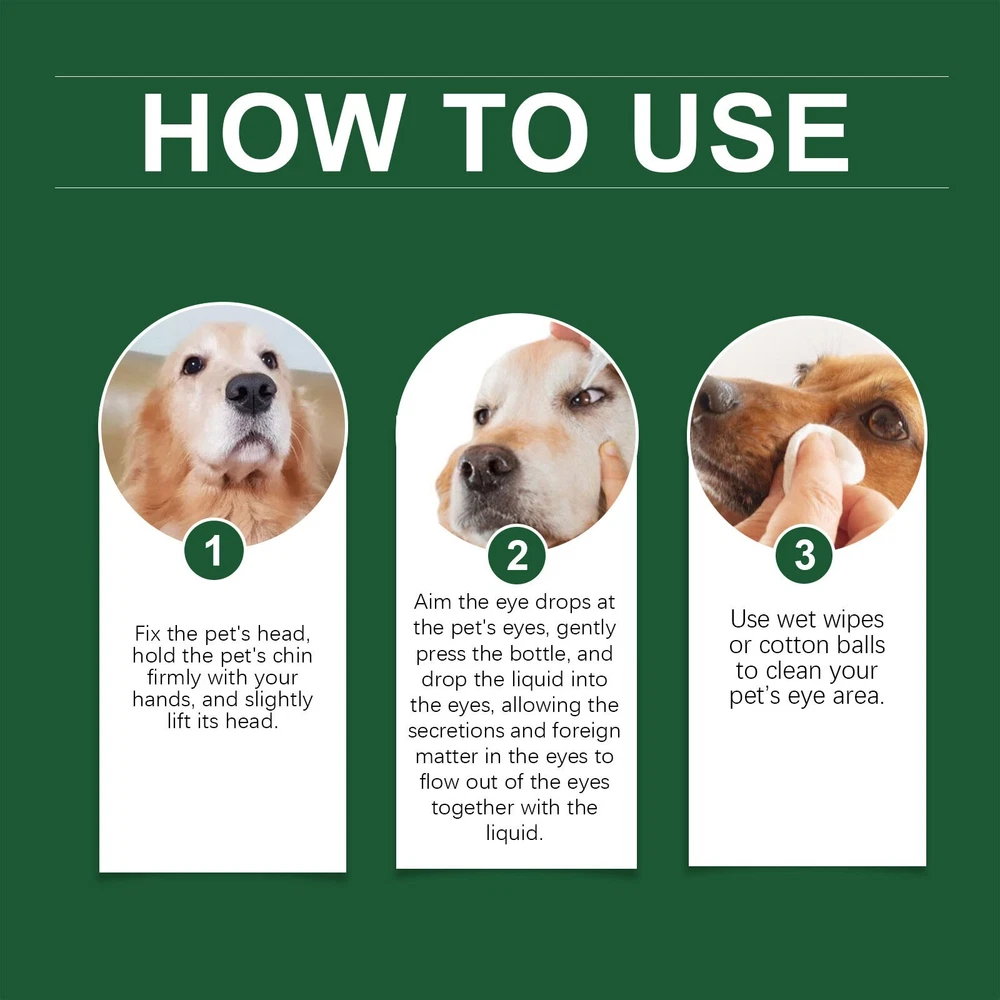 HOW TO USE

1

Fix the pet's head, hold the pet's chin firmly with your hands, and slightly lift its head.

2

Aim the eye drops at the pet's eyes, gently press the bottle, and drop the liquid into the eyes, allowing the secretions and foreign matter in the eyes to flow out of the eyes together with the liquid.

3

Use wet wipes or cotton balls to clean your pet's eye area.