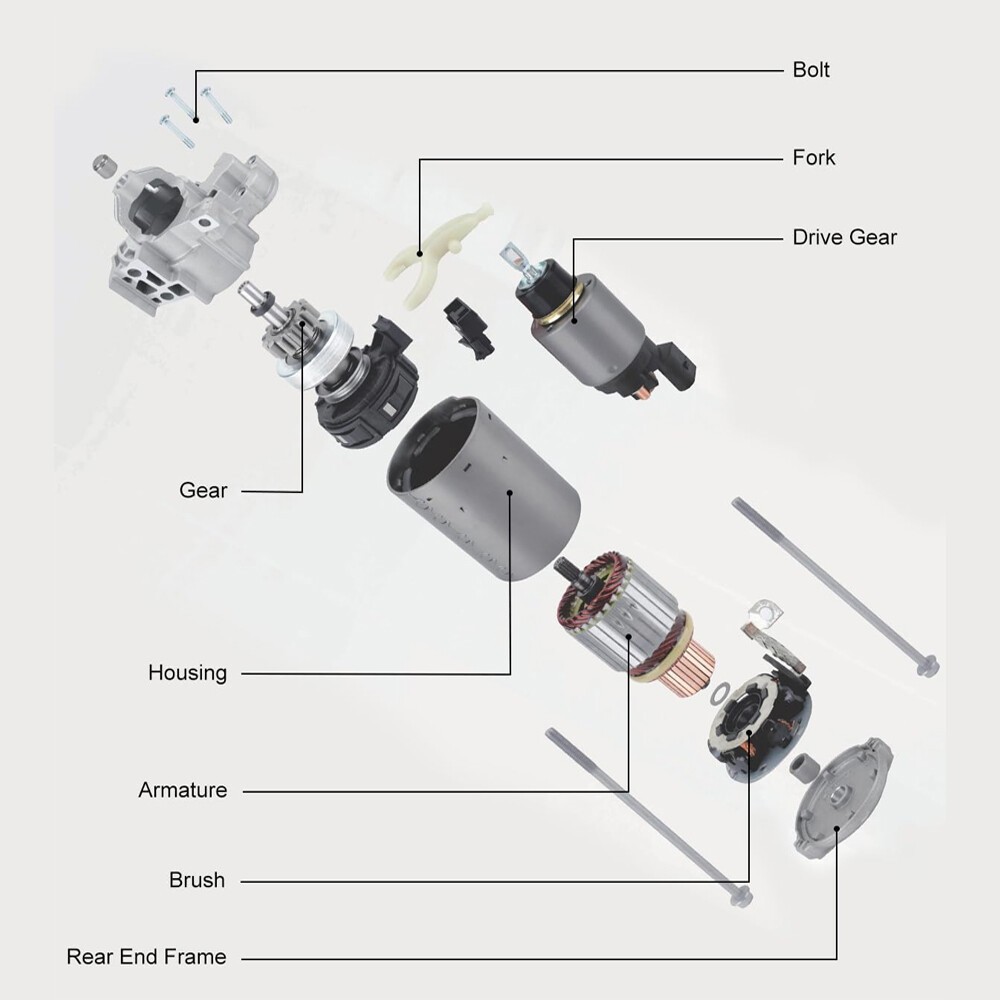 Bolt

Fork

Drive Gear

Gear

Housing

Armature

Brush

Rear End Frame