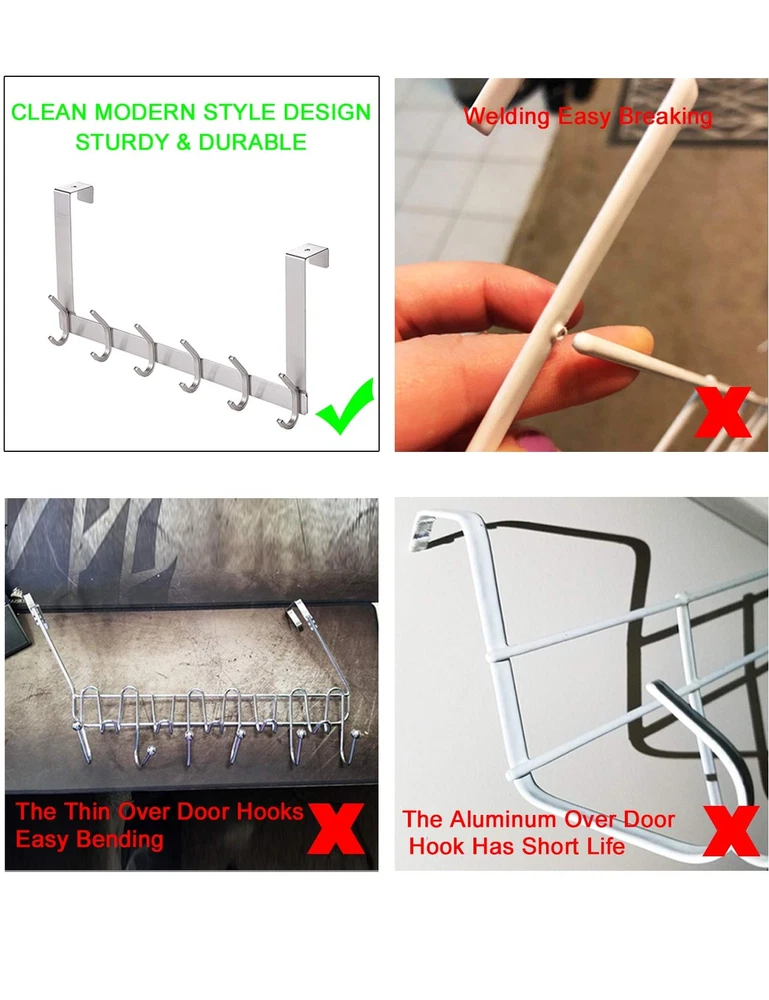 CLEAN MODERN STYLE DESIGN
STURDY & DURABLE

Welding Easy Breaking

The Thin Over Door Hooks Easy Bending

The Aluminum Over Door Hook Has Short Life