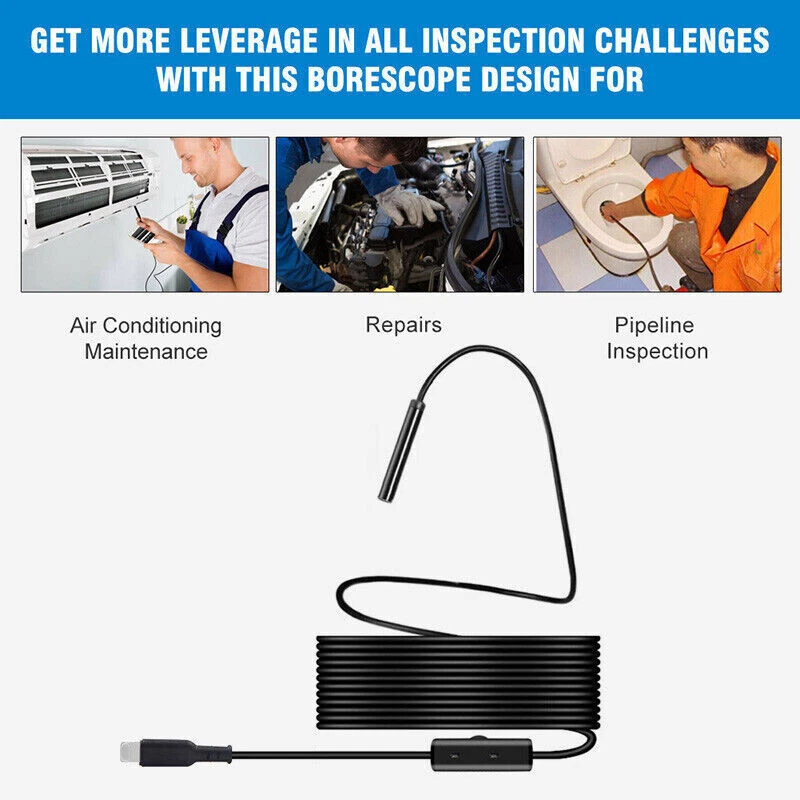 GET MORE LEVERAGE IN ALL INSPECTION CHALLENGES WITH THIS BORESCOPE DESIGN FOR

Air Conditioning Maintenance

Repairs

Pipeline Inspection