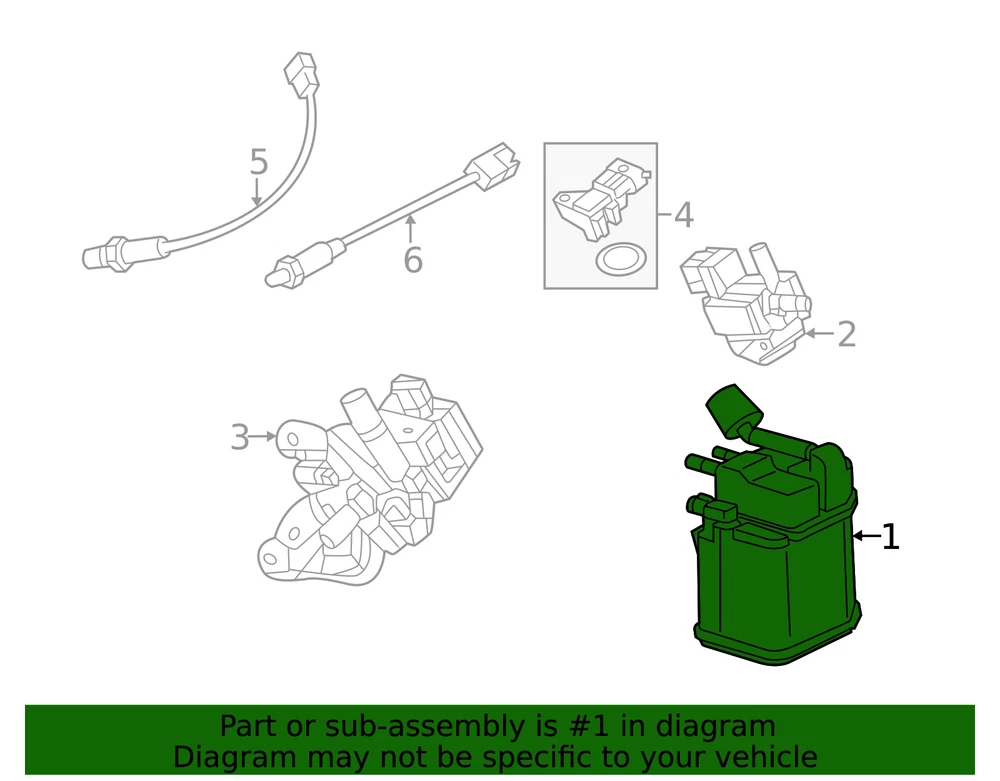 5

6

4

2

3

1

Part or sub-assembly is #1 in diagram
Diagram may not be specific to your vehicle