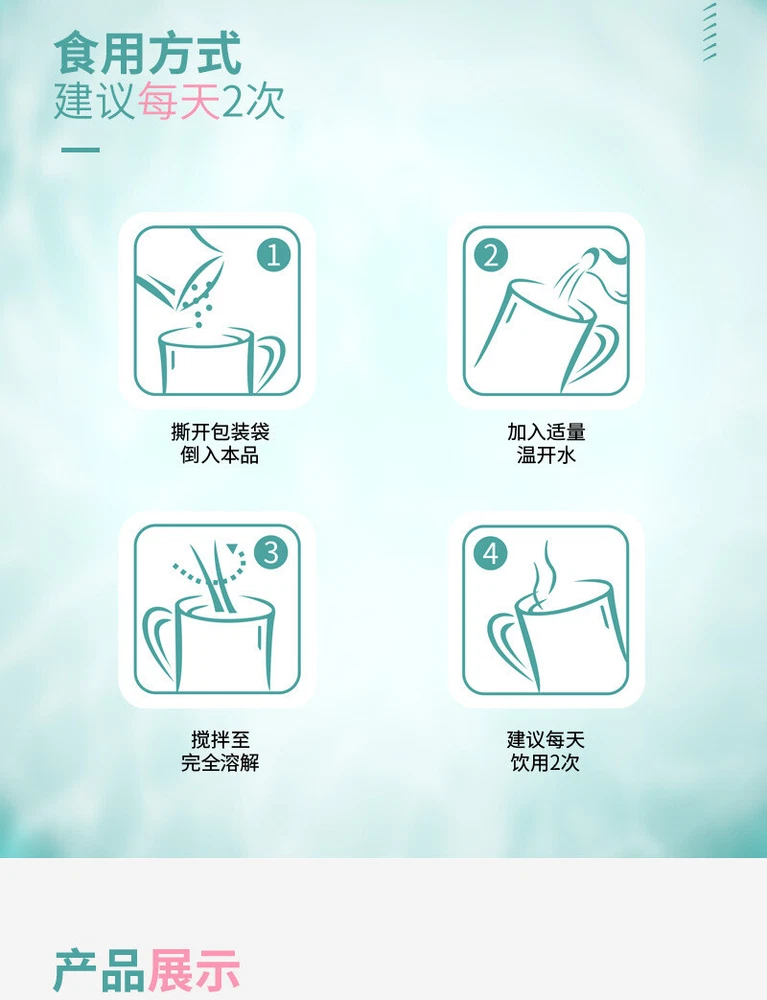 食用方式
建议每天2次

1
撕开包装袋
倒入本品

2
加入适量
温开水

3
搅拌至
完全溶解

4
建议每天
饮用2次

产品展示