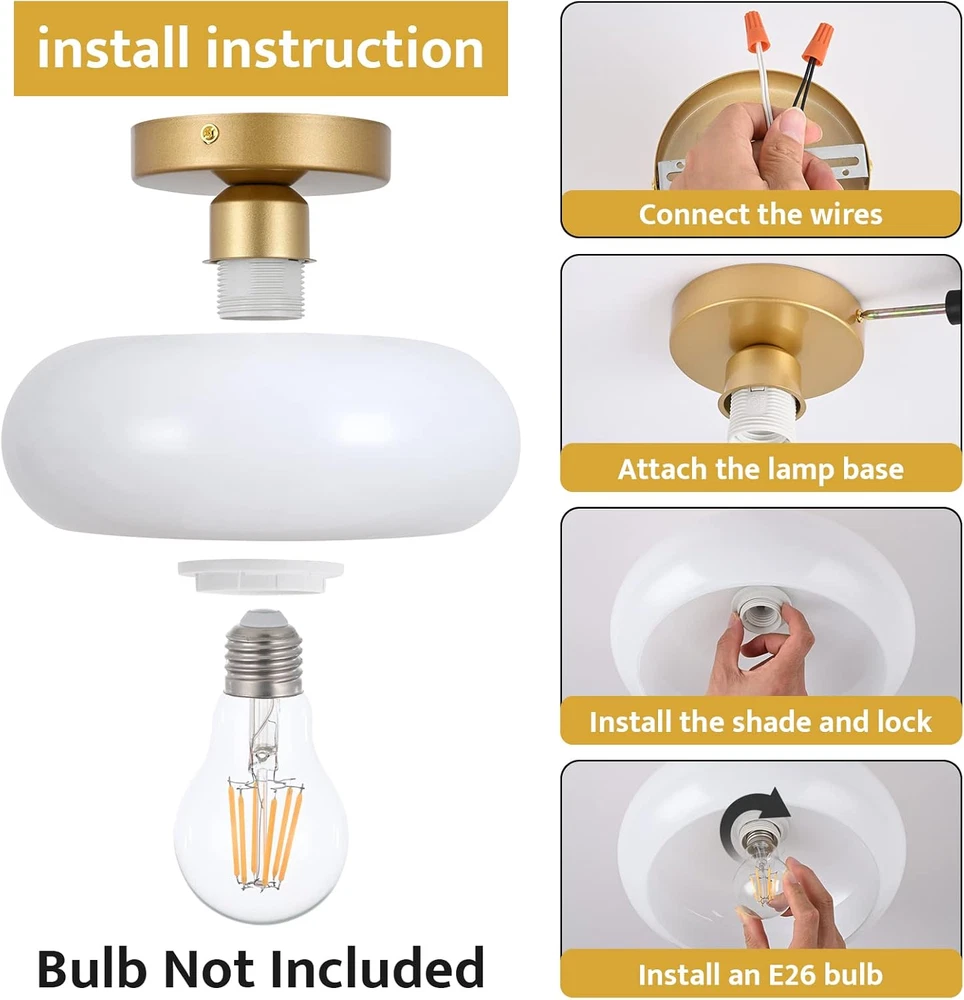 install instruction

Bulb Not Included

Connect the wires

Attach the lamp base

Install the shade and lock

Install an E26 bulb