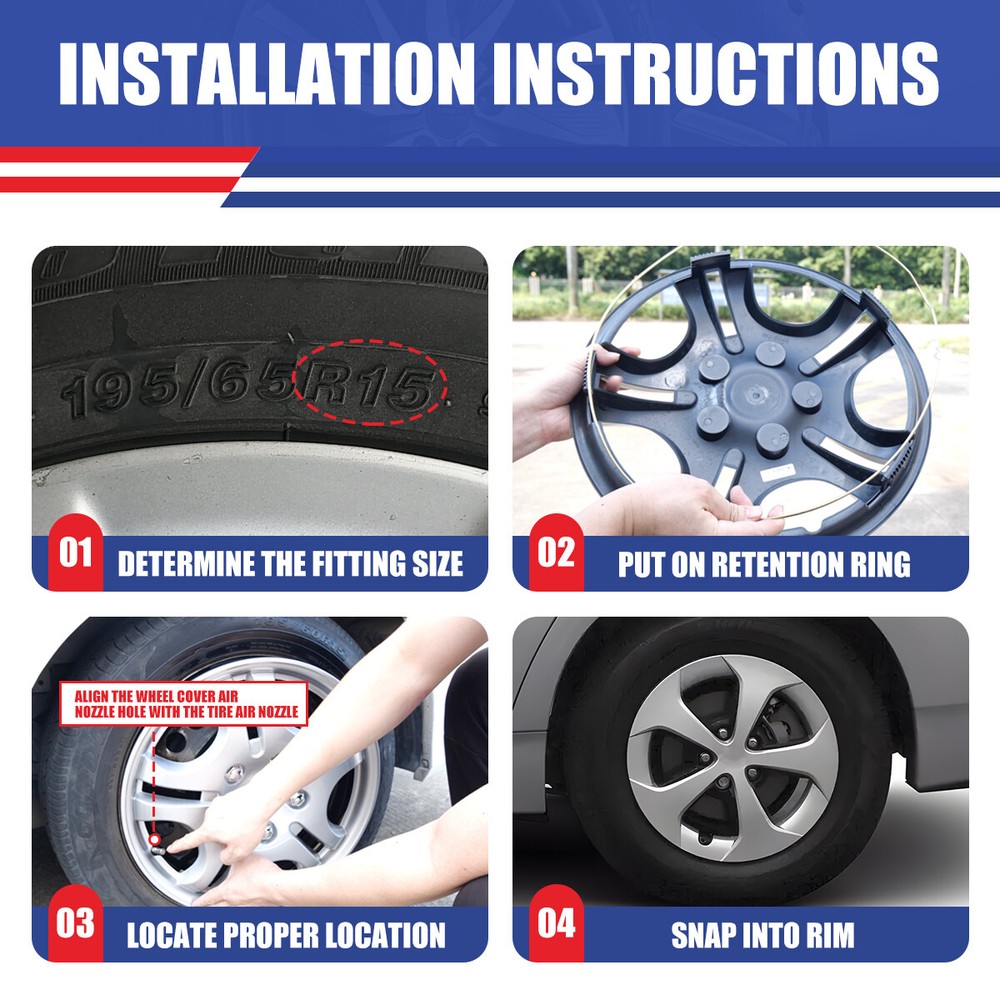 INSTALLATION INSTRUCTIONS

195/65R15

01 DETERMINE THE FITTING SIZE

02 PUT ON RETENTION RING

ALIGN THE WHEEL COVER AIR NOZZLE HOLE WITH THE TIRE AIR NOZZLE

03 LOCATE PROPER LOCATION

04 SNAP INTO RIM