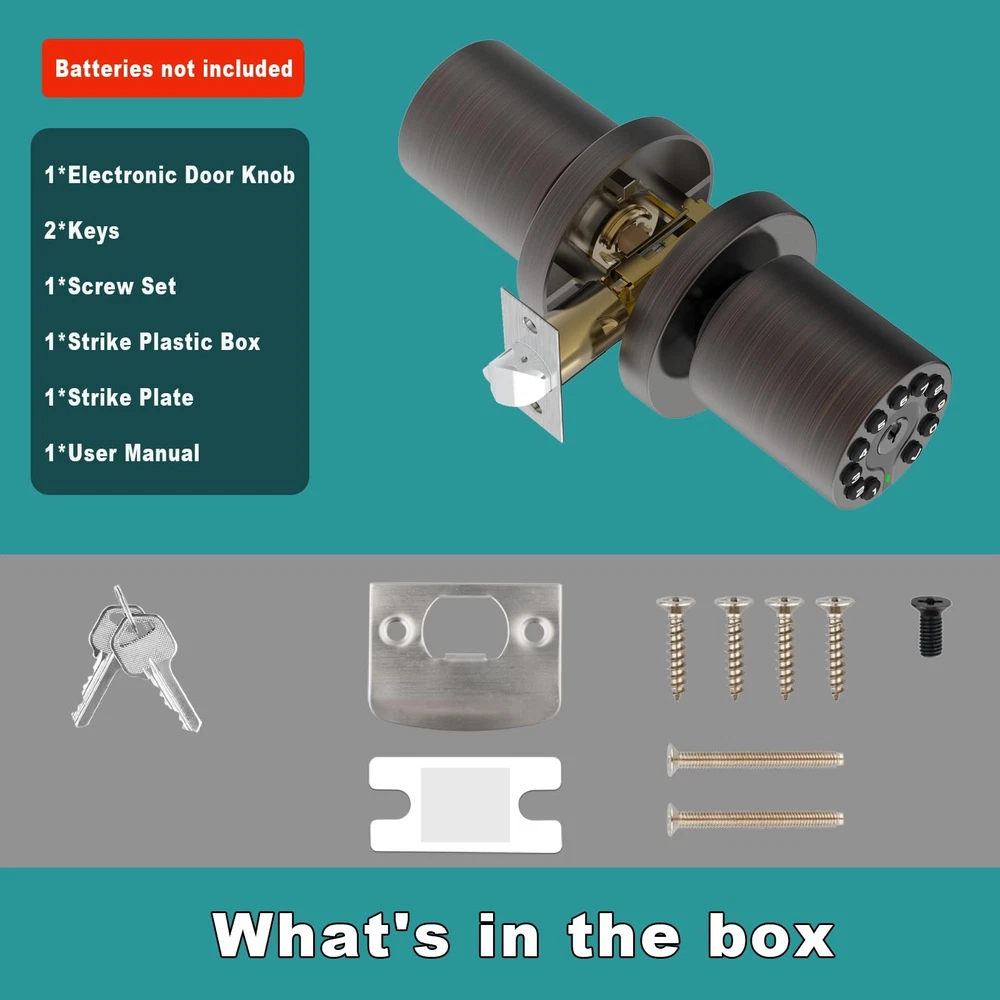 Batteries not included

1*Electronic Door Knob

2*Keys

1*Screw Set

1*Strike Plastic Box

1*Strike Plate

1*User Manual

What's in the box