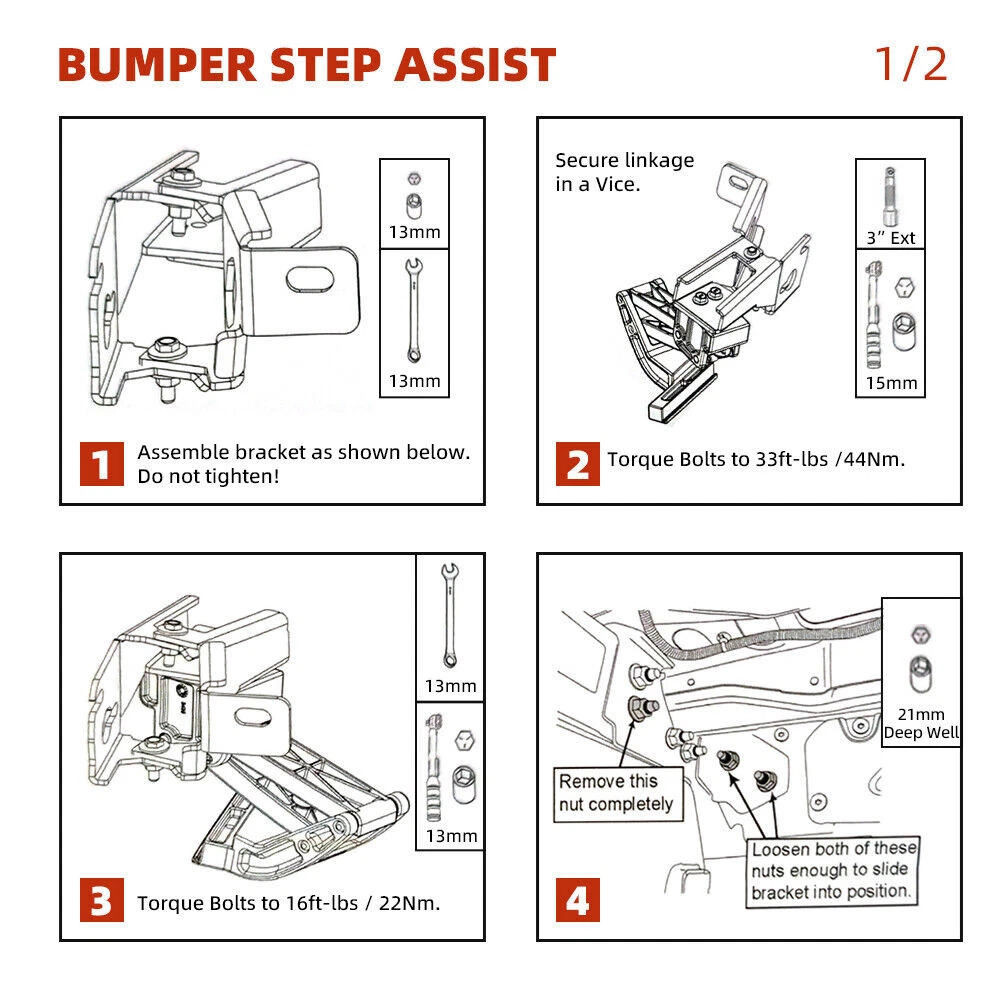 BUMPER STEP ASSIST 1/2

13mm

13mm

1 Assemble bracket as shown below. Do not tighten!

Secure linkage in a Vice.

3" Ext

15mm

2 Torque Bolts to 33ft-lbs /44Nm.

13mm

13mm

3 Torque Bolts to 16ft-lbs / 22Nm.

21mm Deep Well

Remove this nut completely

Loosen both of these nuts enough to slide bracket into position.

4