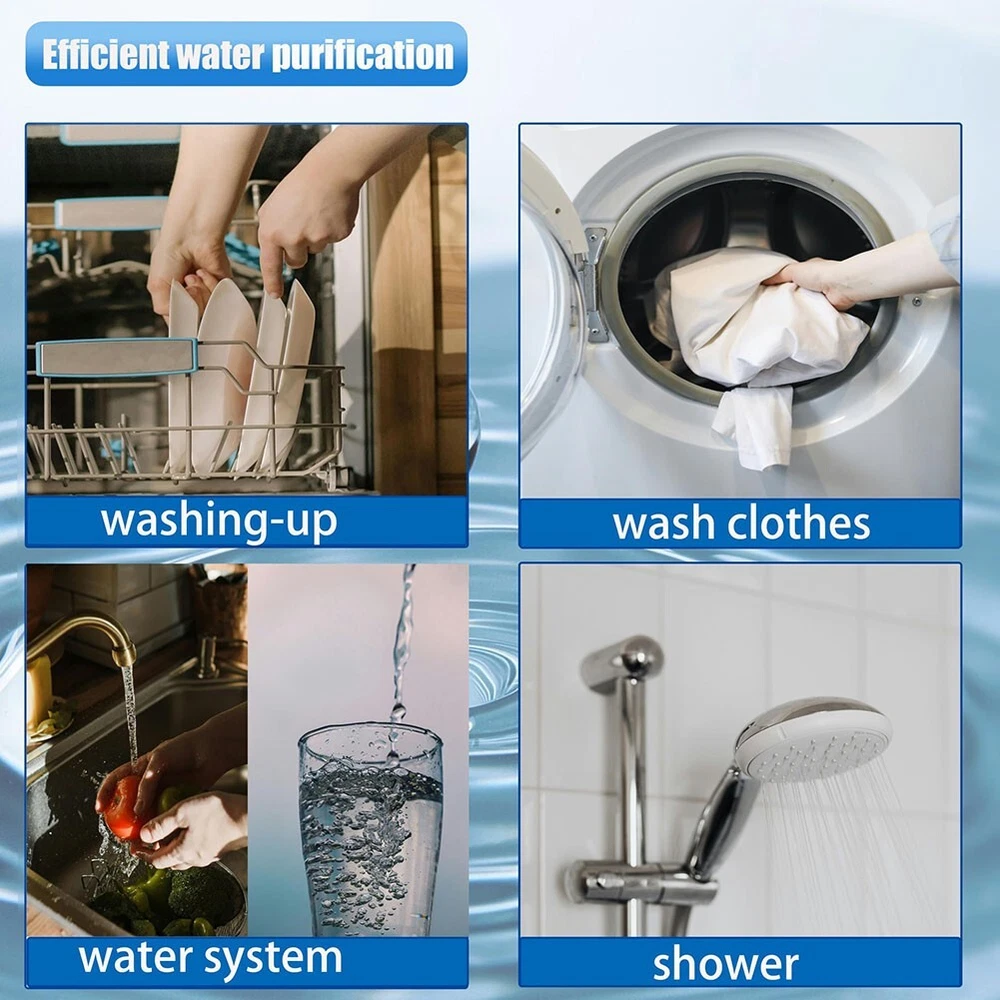 Efficient water purification

washing-up

wash clothes

water system

shower