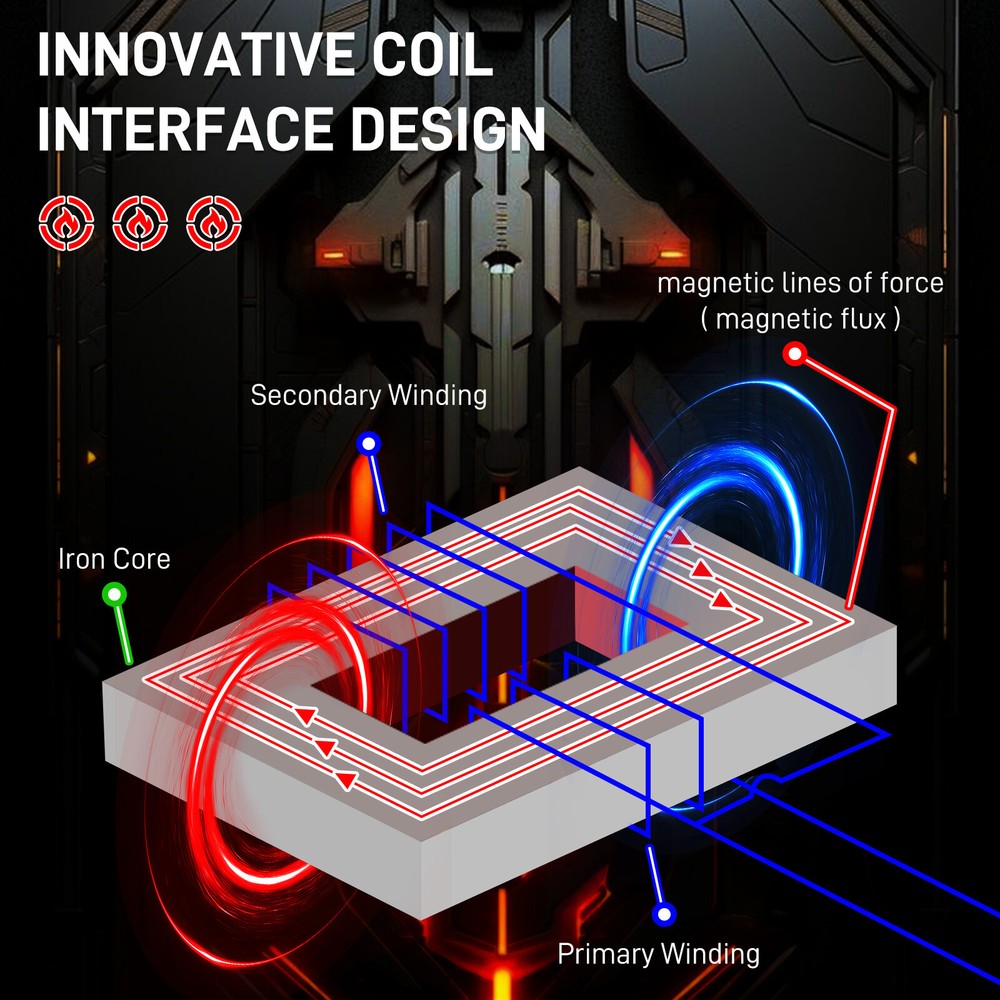 INNOVATIVE COIL INTERFACE DESIGN

magnetic lines of force
( magnetic flux )

Secondary Winding

Iron Core

Primary Winding