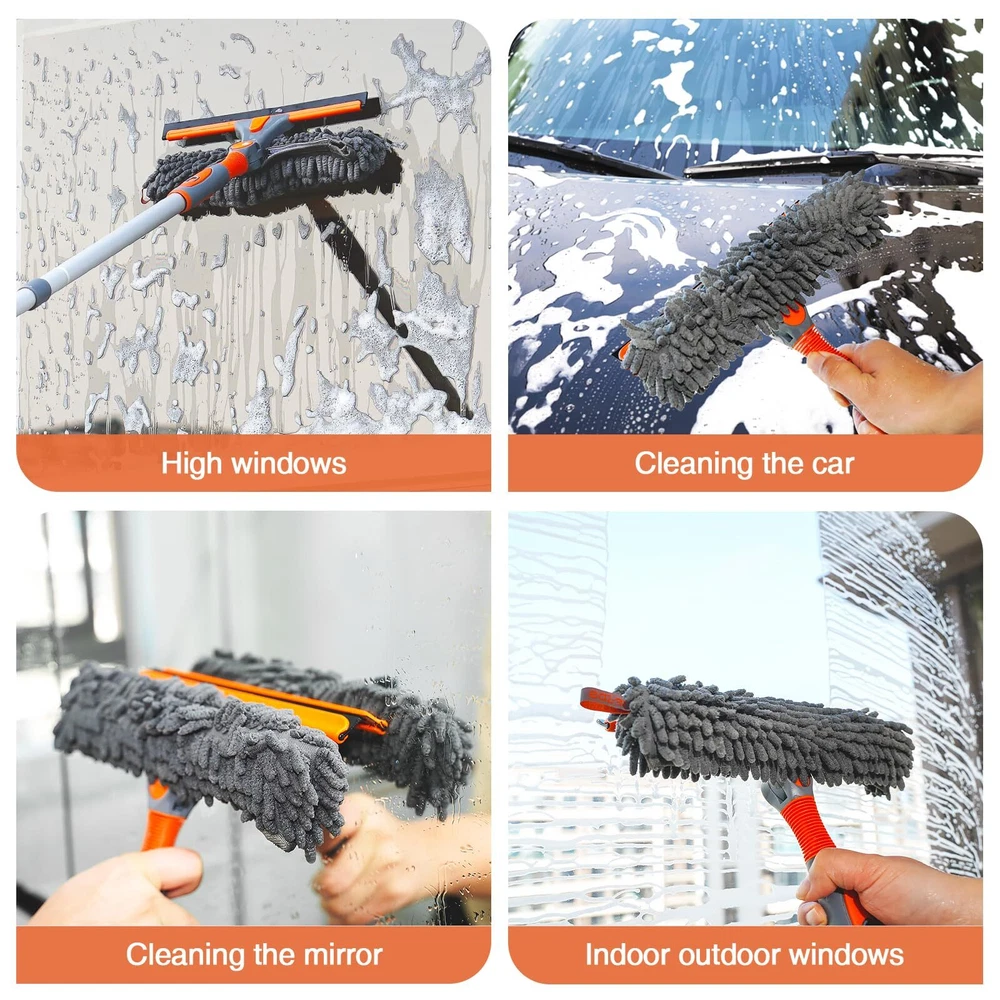 High windows

Cleaning the car

Cleaning the mirror

Indoor outdoor windows