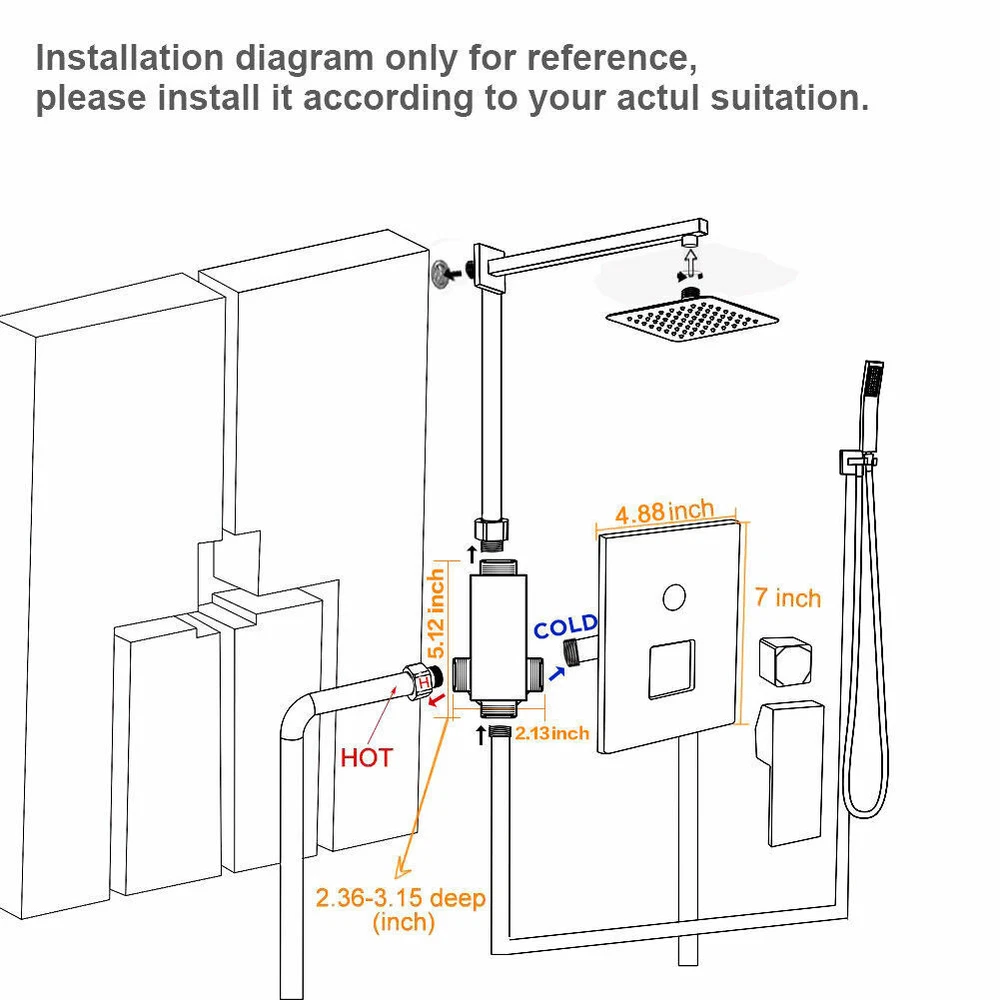 Installation diagram only for reference, please install it according to your actul suitation.

4.88 inch

7 inch

5.12 inch

COLD

H

HOT

2.13inch

2.36-3.15 deep (inch)