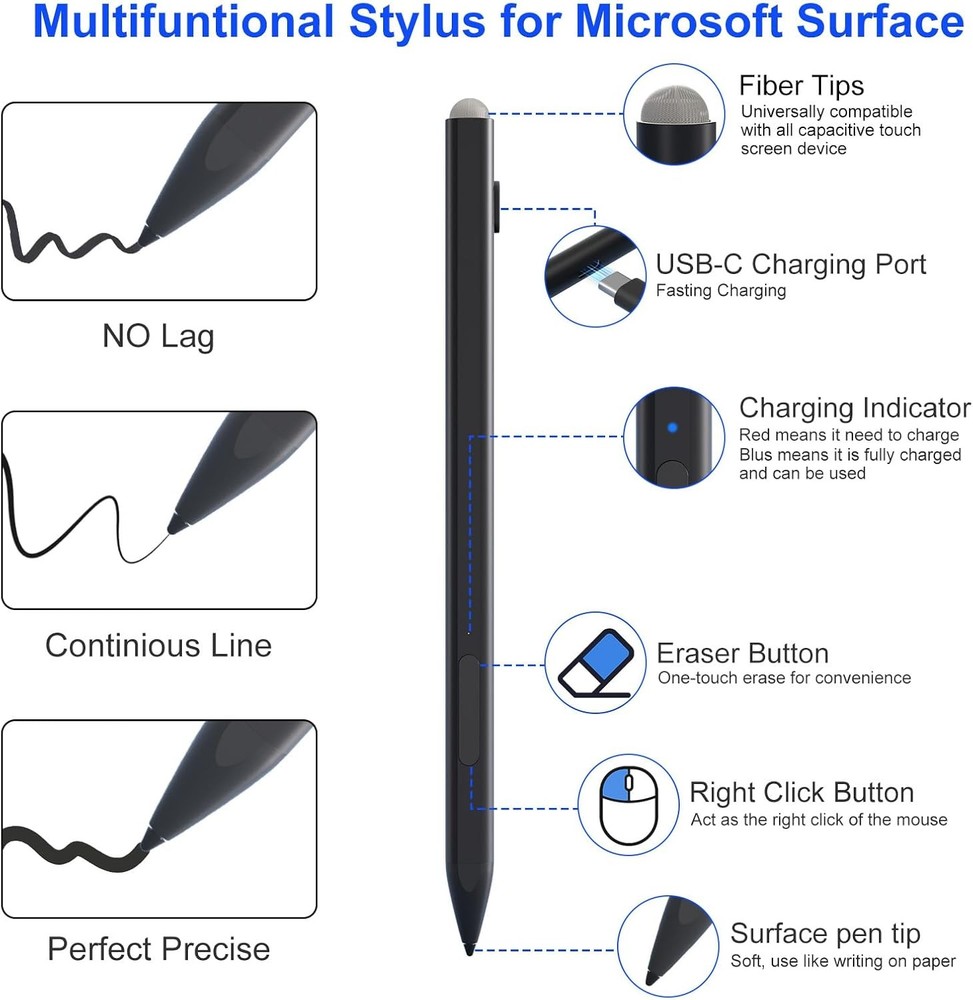 Multifuntional Stylus for Microsoft Surface

NO Lag

Continious Line

Perfect Precise

Fiber Tips
Universally compatible with all capacitive touch screen device

USB-C Charging Port
Fasting Charging

Charging Indicator
Red means it need to charge
Blus means it is fully charged and can be used

Eraser Button
One-touch erase for convenience

Right Click Button
Act as the right click of the mouse

Surface pen tip
Soft, use like writing on paper