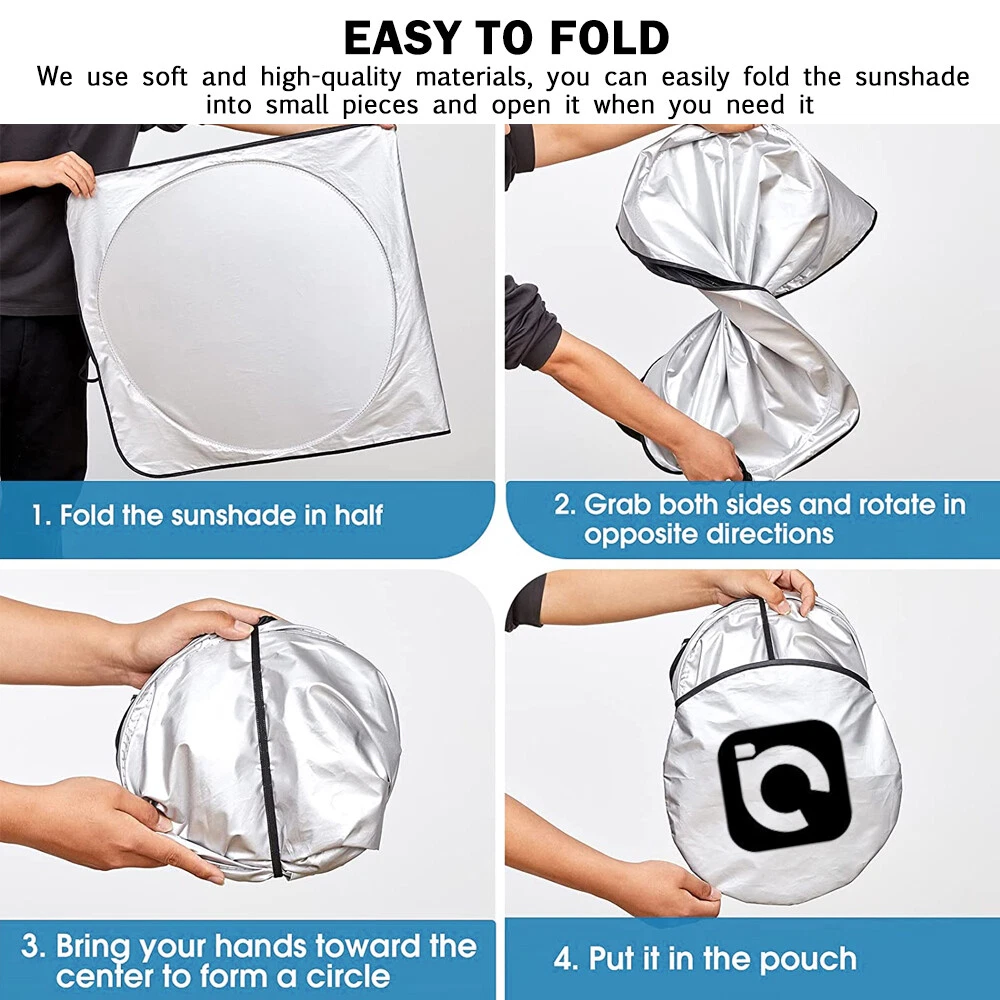 EASY TO FOLD

We use soft and high-quality materials, you can easily fold the sunshade into small pieces and open it when you need it

1. Fold the sunshade in half

2. Grab both sides and rotate in opposite directions

3. Bring your hands toward the center to form a circle

4. Put it in the pouch