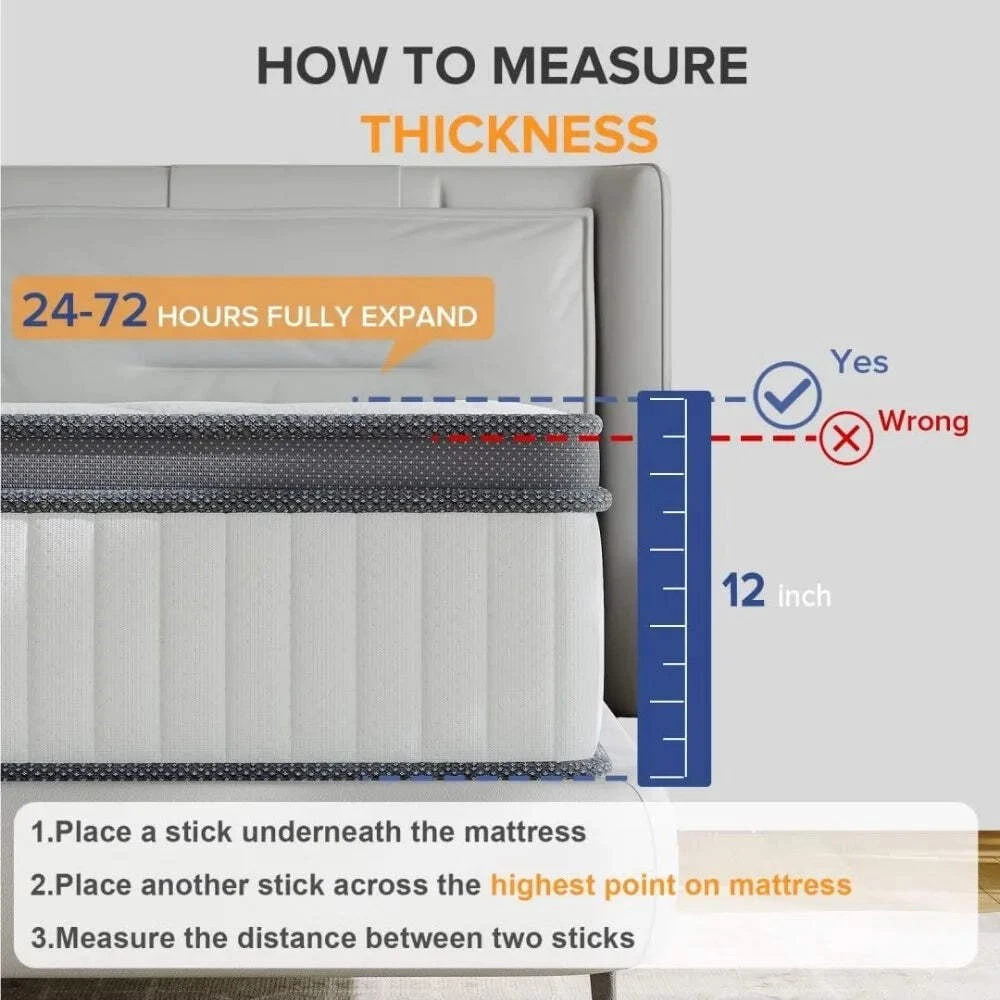 HOW TO MEASURE
THICKNESS

24-72 HOURS FULLY EXPAND

Yes

Wrong

12 inch

1.Place a stick underneath the mattress

2.Place another stick across the highest point on mattress

3.Measure the distance between two sticks