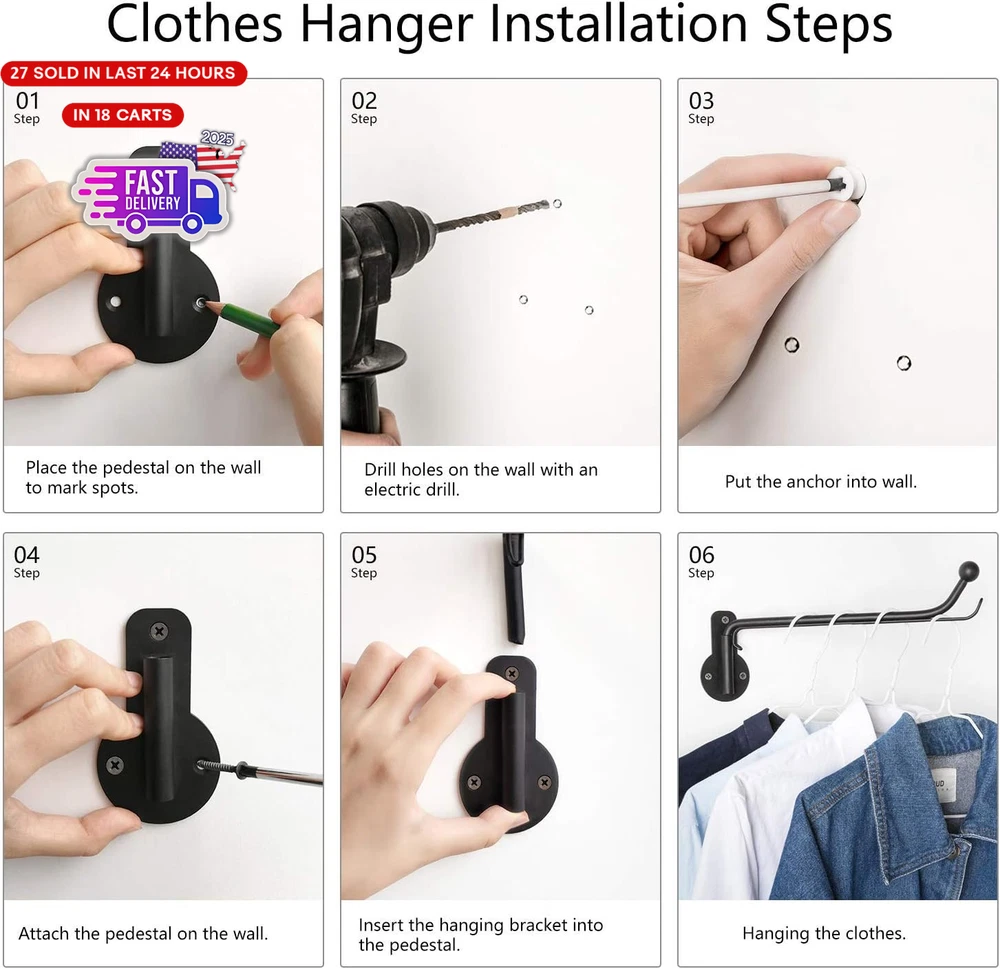 Clothes Hanger Installation Steps

27 SOLD IN LAST 24 HOURS

01
Step

IN 18 CARTS

2025

FAST DELIVERY

Place the pedestal on the wall to mark spots.

02
Step

Drill holes on the wall with an electric drill.

03
Step

Put the anchor into wall.

04
Step

Attach the pedestal on the wall.

05
Step

Insert the hanging bracket into the pedestal.

06
Step

Hanging the clothes.