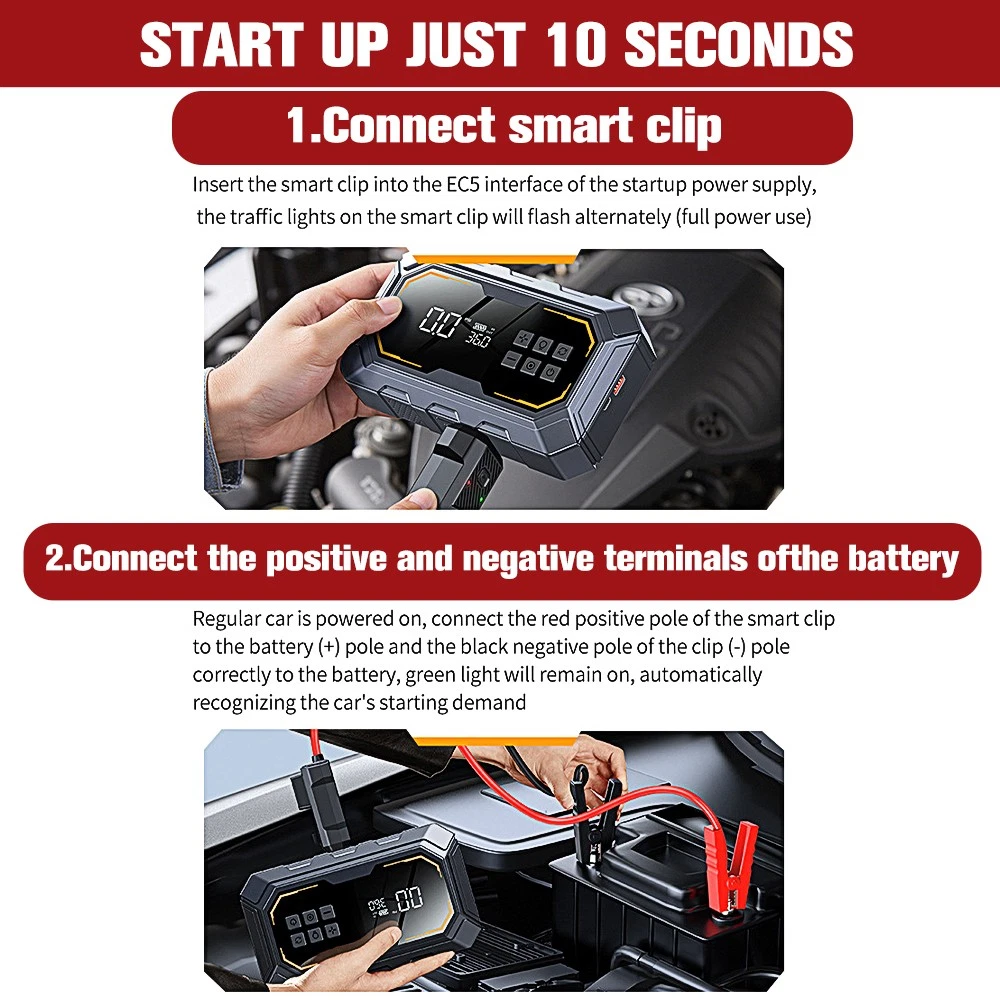 START UP JUST 10 SECONDS

1.Connect smart clip

Insert the smart clip into the EC5 interface of the startup power supply, the traffic lights on the smart clip will flash alternately (full power use)

0.0

36.0

2.Connect the positive and negative terminals ofthe battery

Regular car is powered on, connect the red positive pole of the smart clip to the battery (+) pole and the black negative pole of the clip (-) pole correctly to the battery, green light will remain on, automatically recognizing the car's starting demand

36.0

0.0