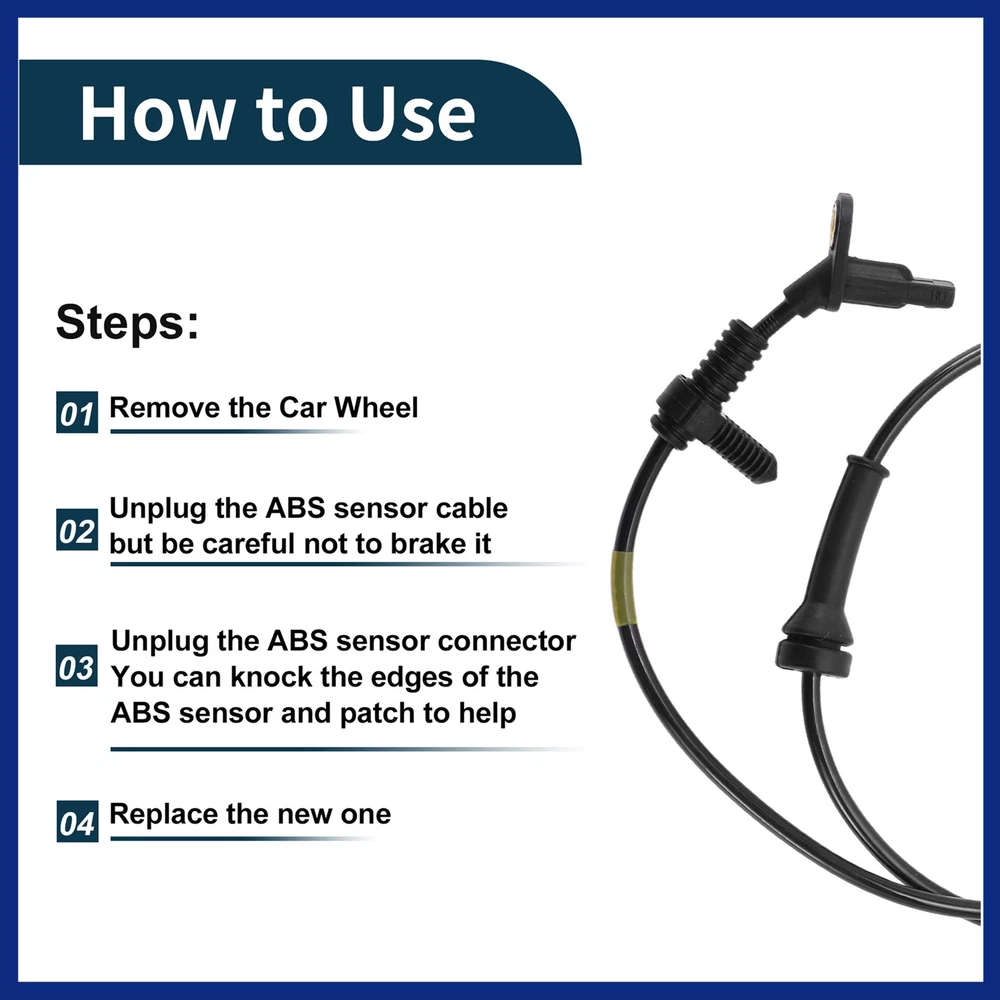 How to Use

Steps:

01 Remove the Car Wheel

02 Unplug the ABS sensor cable but be careful not to brake it

03 Unplug the ABS sensor connector You can knock the edges of the ABS sensor and patch to help

04 Replace the new one