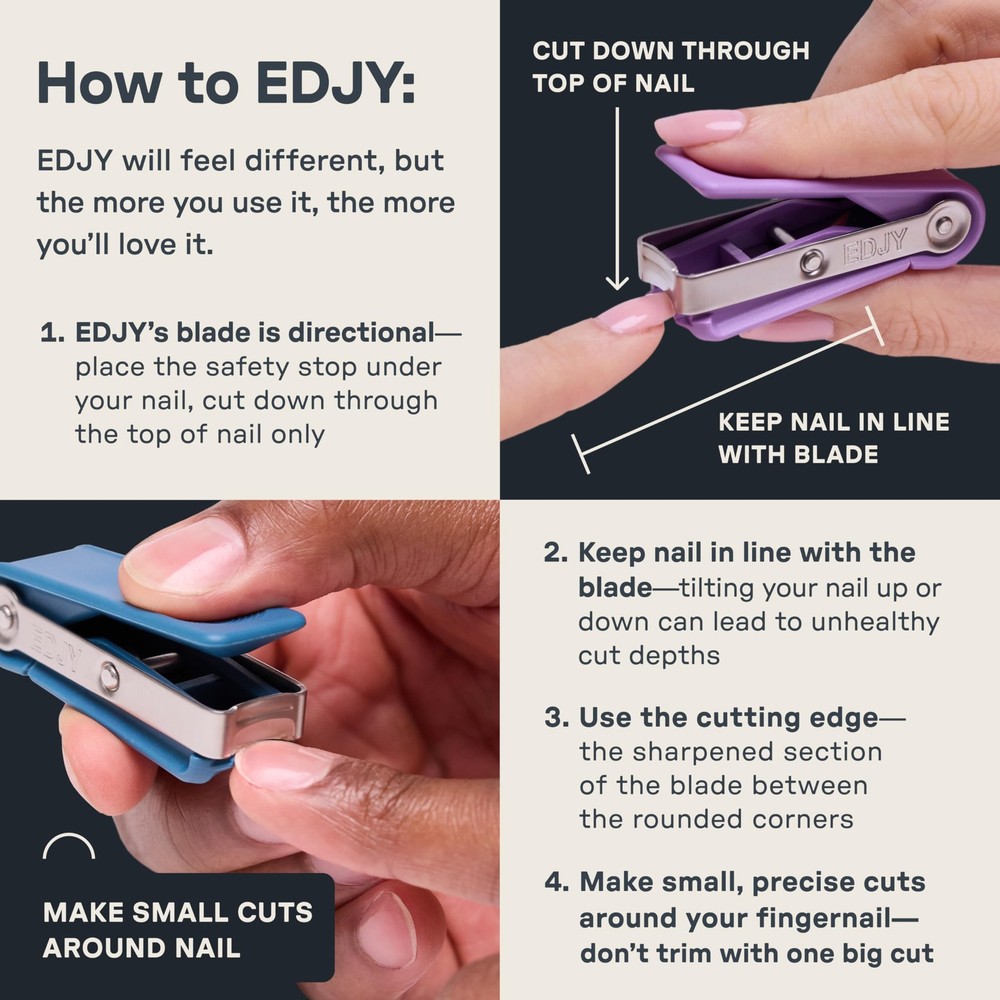 How to EDJY:

EDJY will feel different, but the more you use it, the more you'll love it.

1. EDJY's blade is directional—place the safety stop under your nail, cut down through the top of nail only

CUT DOWN THROUGH TOP OF NAIL

EDJY

KEEP NAIL IN LINE WITH BLADE

EDJY

MAKE SMALL CUTS AROUND NAIL

2. Keep nail in line with the blade—tilting your nail up or down can lead to unhealthy cut depths

3. Use the cutting edge—the sharpened section of the blade between the rounded corners

4. Make small, precise cuts around your fingernail—don't trim with one big cut