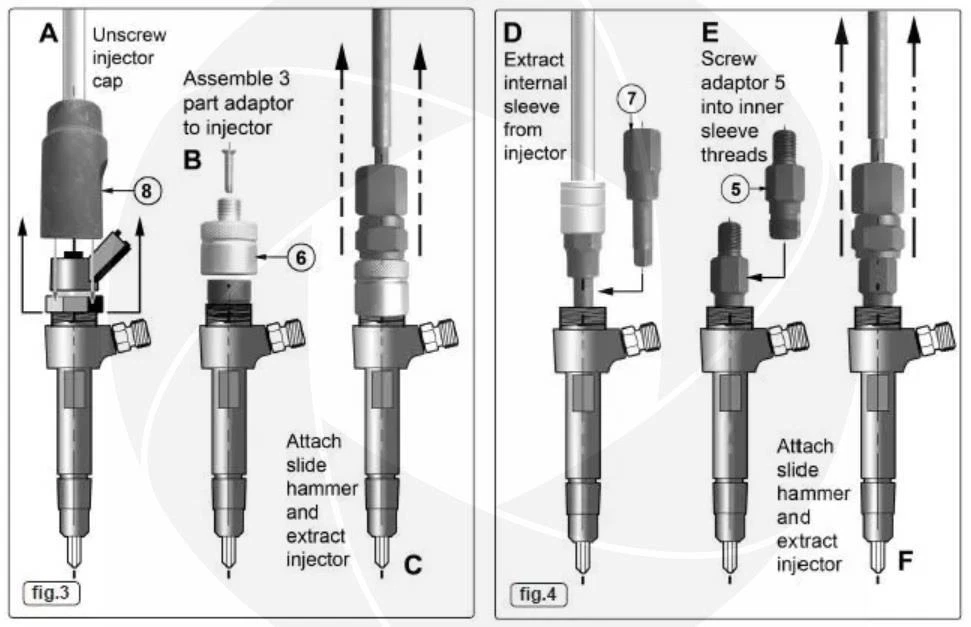 A
Unscrew injector cap

8

Assemble 3 part adaptor to injector

B

6

Attach slide hammer and extract injector

C

fig.3

D
Extract internal sleeve from injector

7

E
Screw adaptor 5 into inner sleeve threads

5

Attach slide hammer and extract injector

F

fig.4