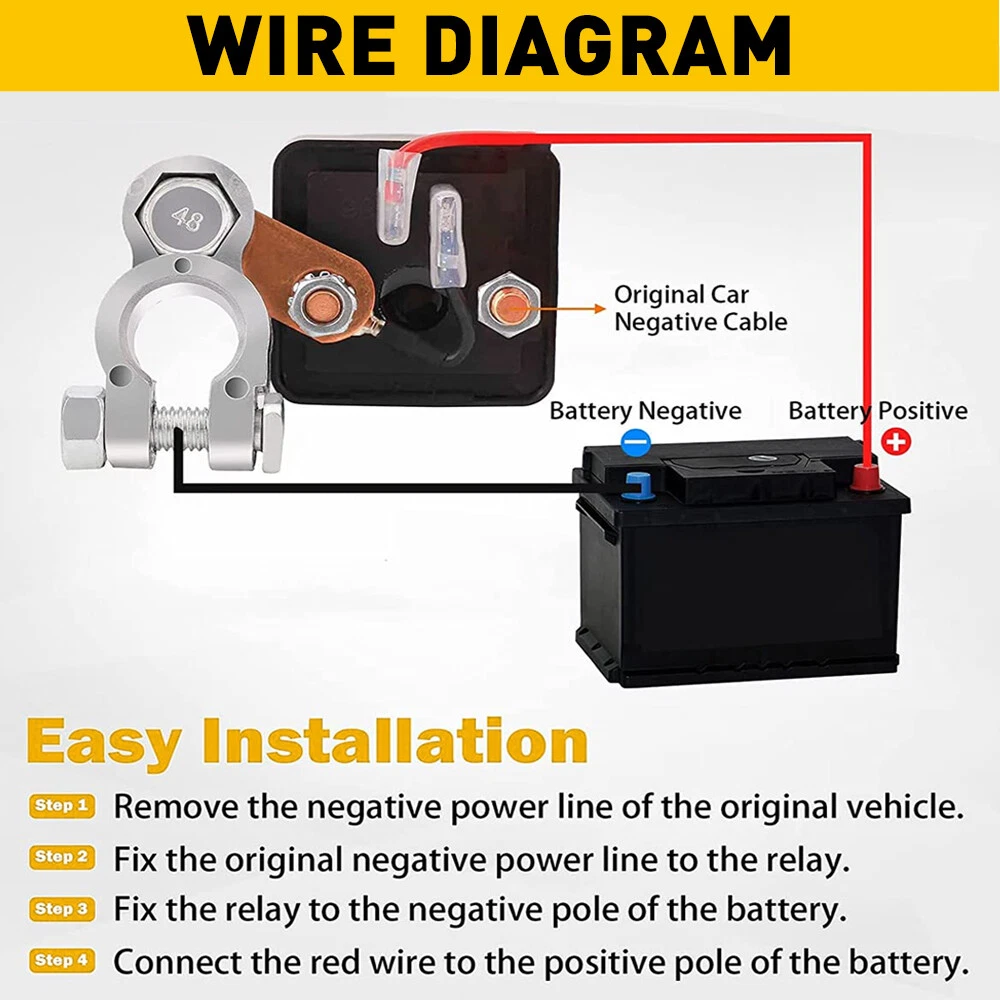 WIRE DIAGRAM

48

Original Car Negative Cable

Battery Negative

Battery Positive

Easy Installation

Step 1 Remove the negative power line of the original vehicle.

Step 2 Fix the original negative power line to the relay.

Step 3 Fix the relay to the negative pole of the battery.

Step 4 Connect the red wire to the positive pole of the battery.