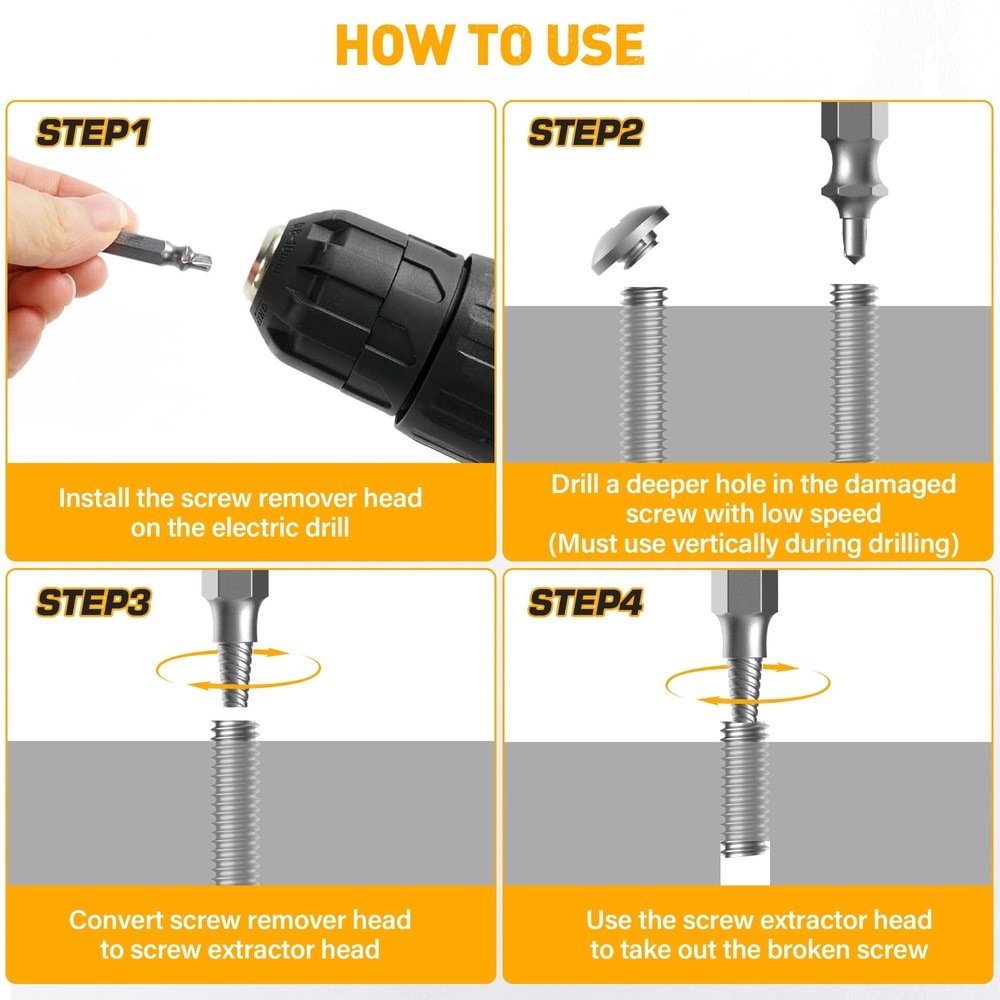 HOW TO USE

STEP1

Install the screw remover head on the electric drill

STEP2

Drill a deeper hole in the damaged screw with low speed (Must use vertically during drilling)

STEP3

Convert screw remover head to screw extractor head

STEP4

Use the screw extractor head to take out the broken screw