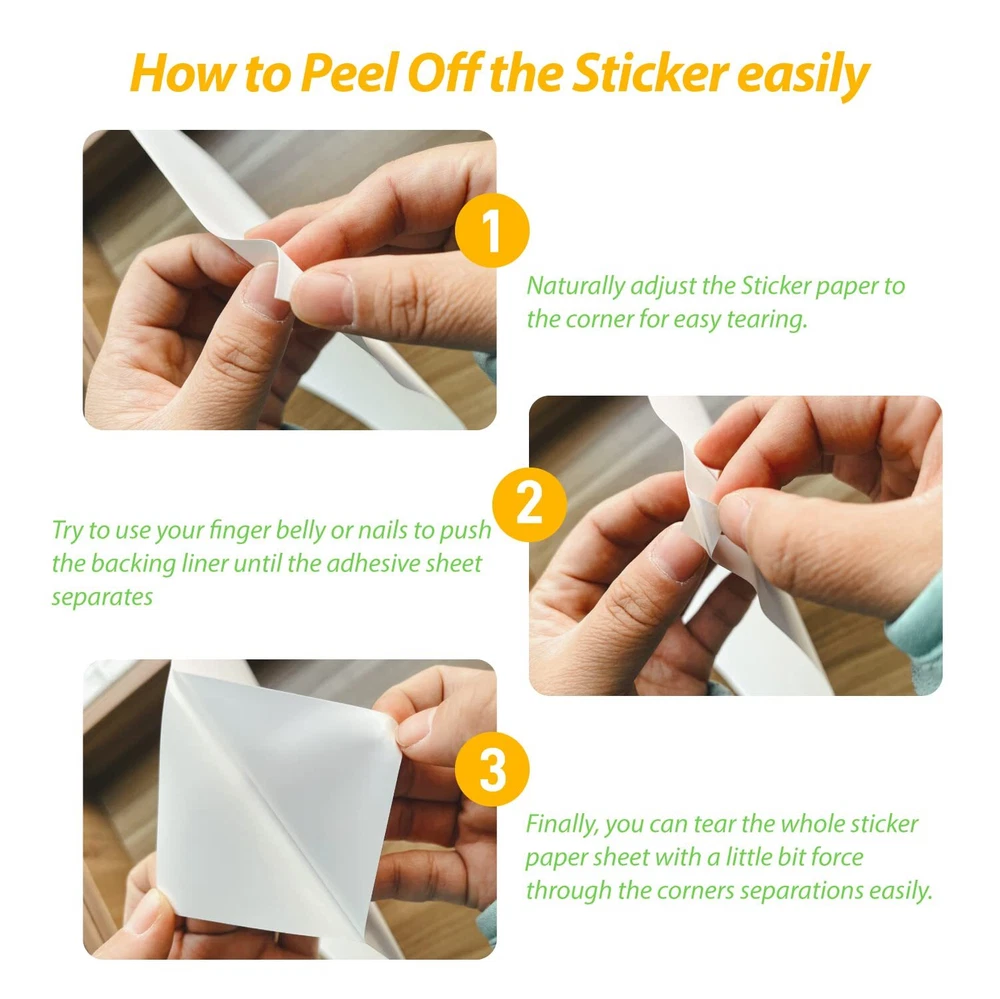 How to Peel Off the Sticker easily

1

Naturally adjust the Sticker paper to the corner for easy tearing.

2

Try to use your finger belly or nails to push the backing liner until the adhesive sheet separates

3

Finally, you can tear the whole sticker paper sheet with a little bit force through the corners separations easily.