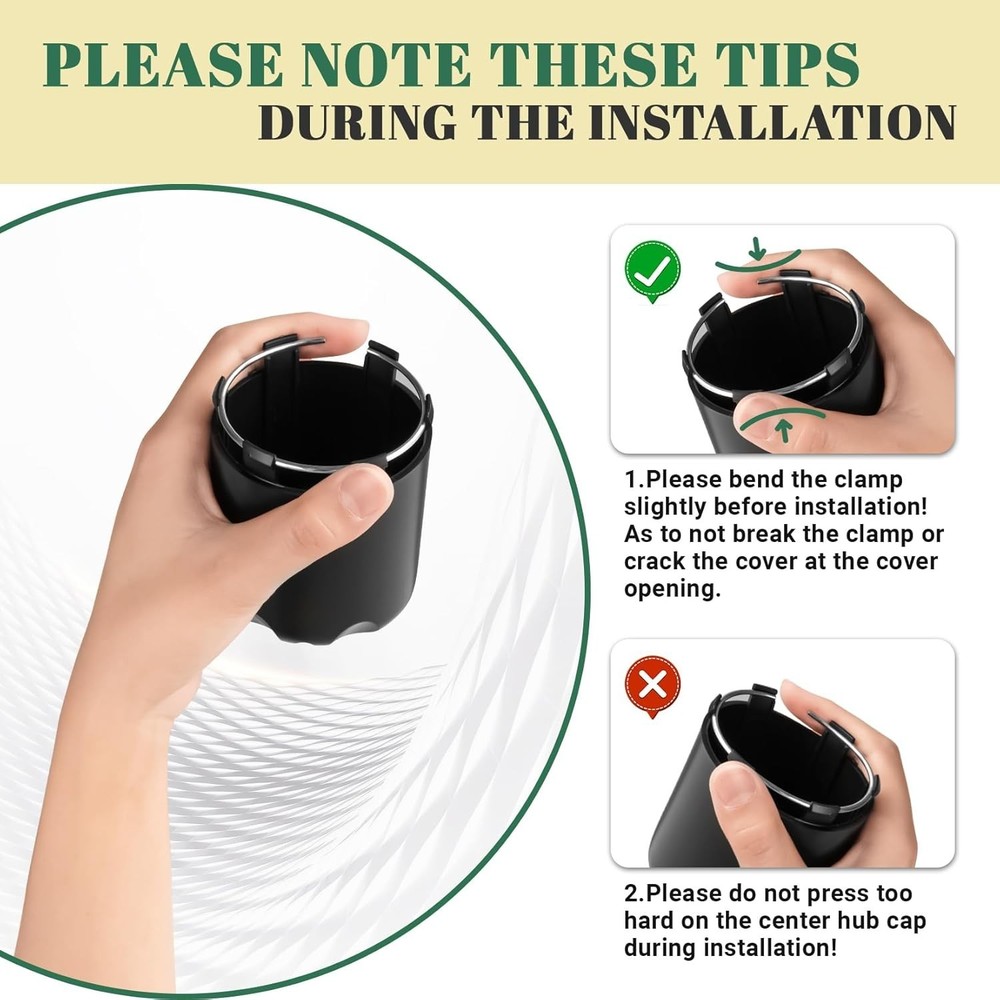 PLEASE NOTE THESE TIPS
DURING THE INSTALLATION

1.Please bend the clamp slightly before installation! As to not break the clamp or crack the cover at the cover opening.

2.Please do not press too hard on the center hub cap during installation!