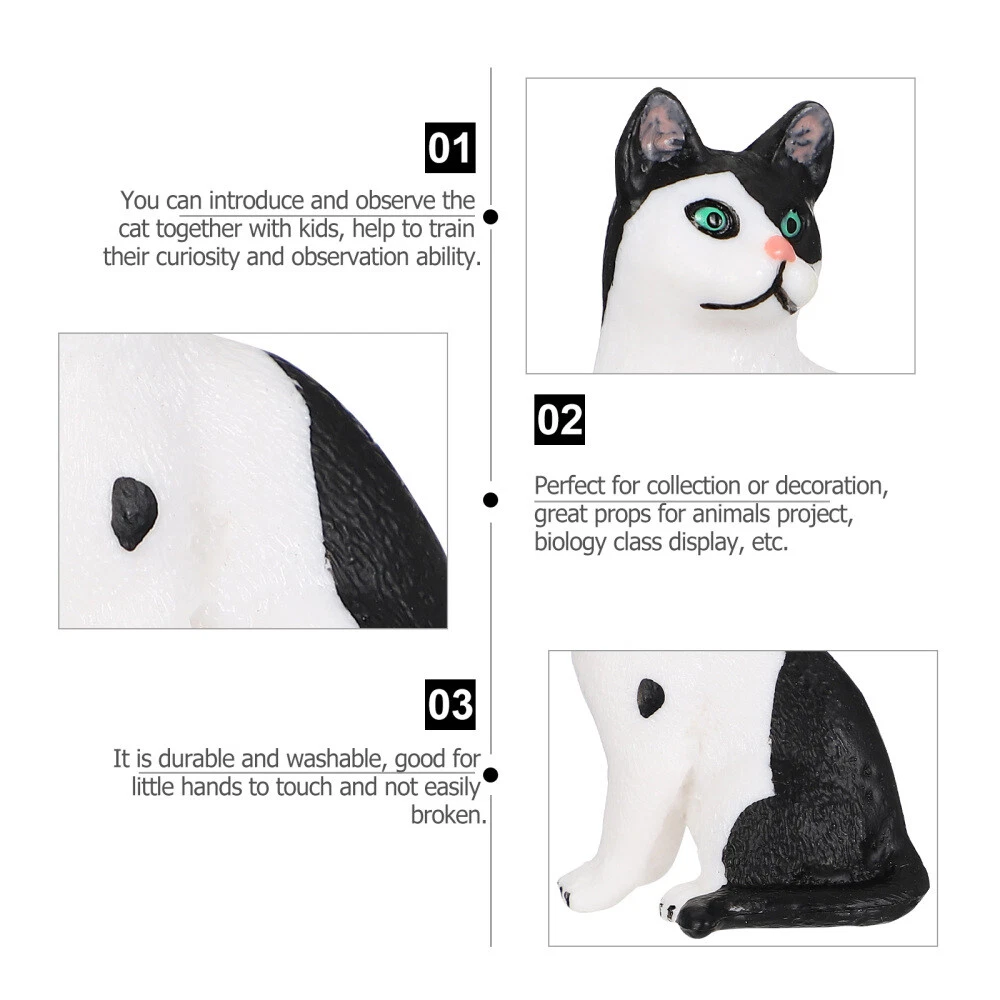 01

You can introduce and observe the cat together with kids, help to train their curiosity and observation ability.

02

Perfect for collection or decoration, great props for animals project, biology class display, etc.

03

It is durable and washable, good for little hands to touch and not easily broken.