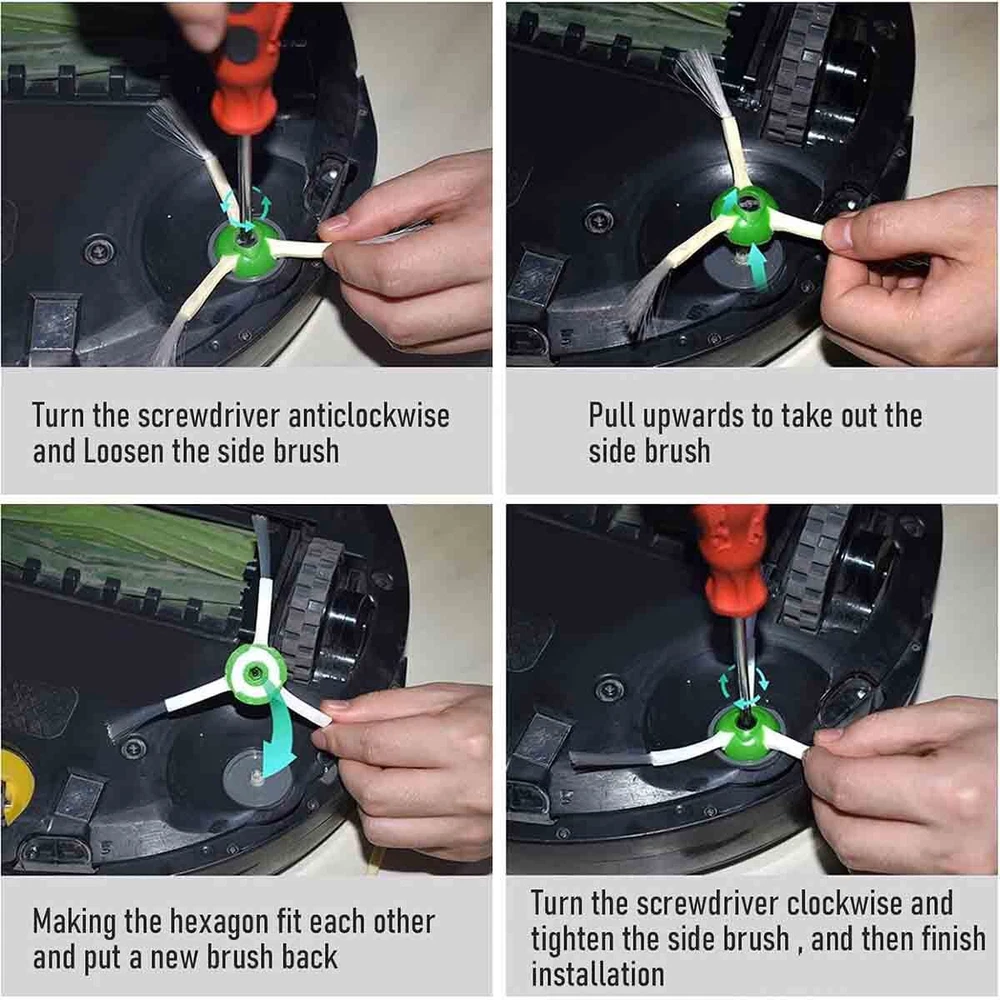 Turn the screwdriver anticlockwise and Loosen the side brush

Pull upwards to take out the side brush

Making the hexagon fit each other and put a new brush back

Turn the screwdriver clockwise and tighten the side brush , and then finish installation