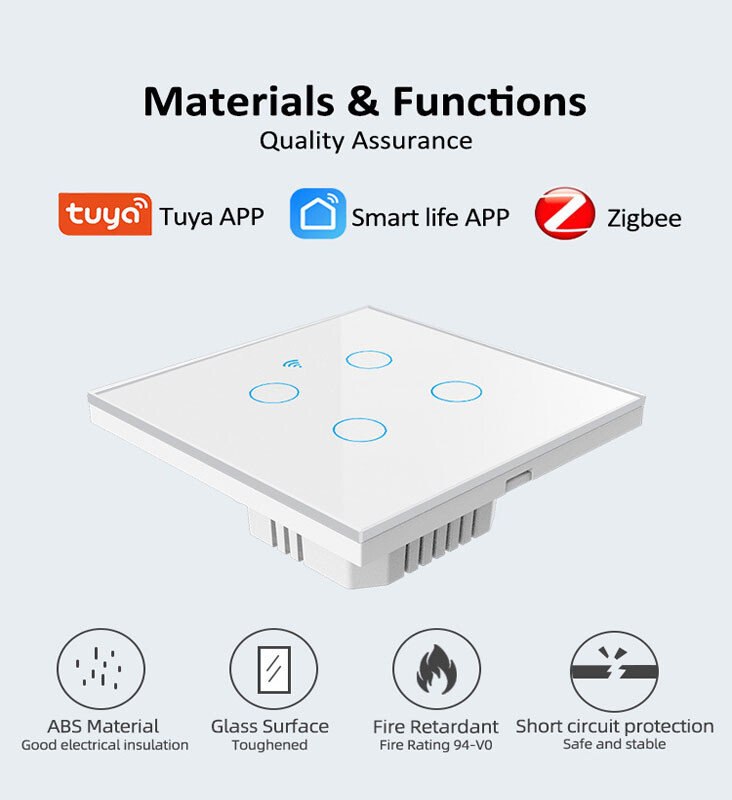 Materials & Functions
Quality Assurance

tuya Tuya APP
Smart life APP
Zigbee

ABS Material
Good electrical insulation

Glass Surface
Toughened

Fire Retardant
Fire Rating 94-V0

Short circuit protection
Safe and stable