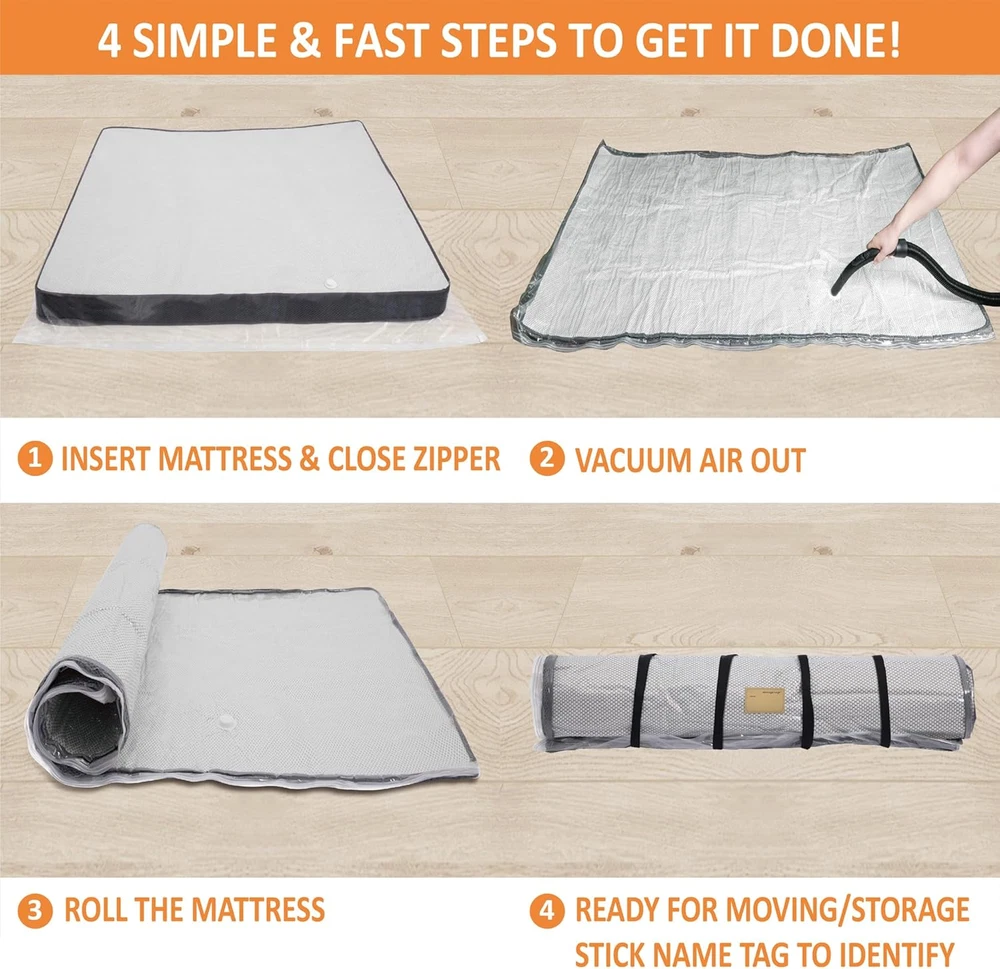 4 SIMPLE & FAST STEPS TO GET IT DONE!

1 INSERT MATTRESS & CLOSE ZIPPER

2 VACUUM AIR OUT

3 ROLL THE MATTRESS

4 READY FOR MOVING/STORAGE STICK NAME TAG TO IDENTIFY